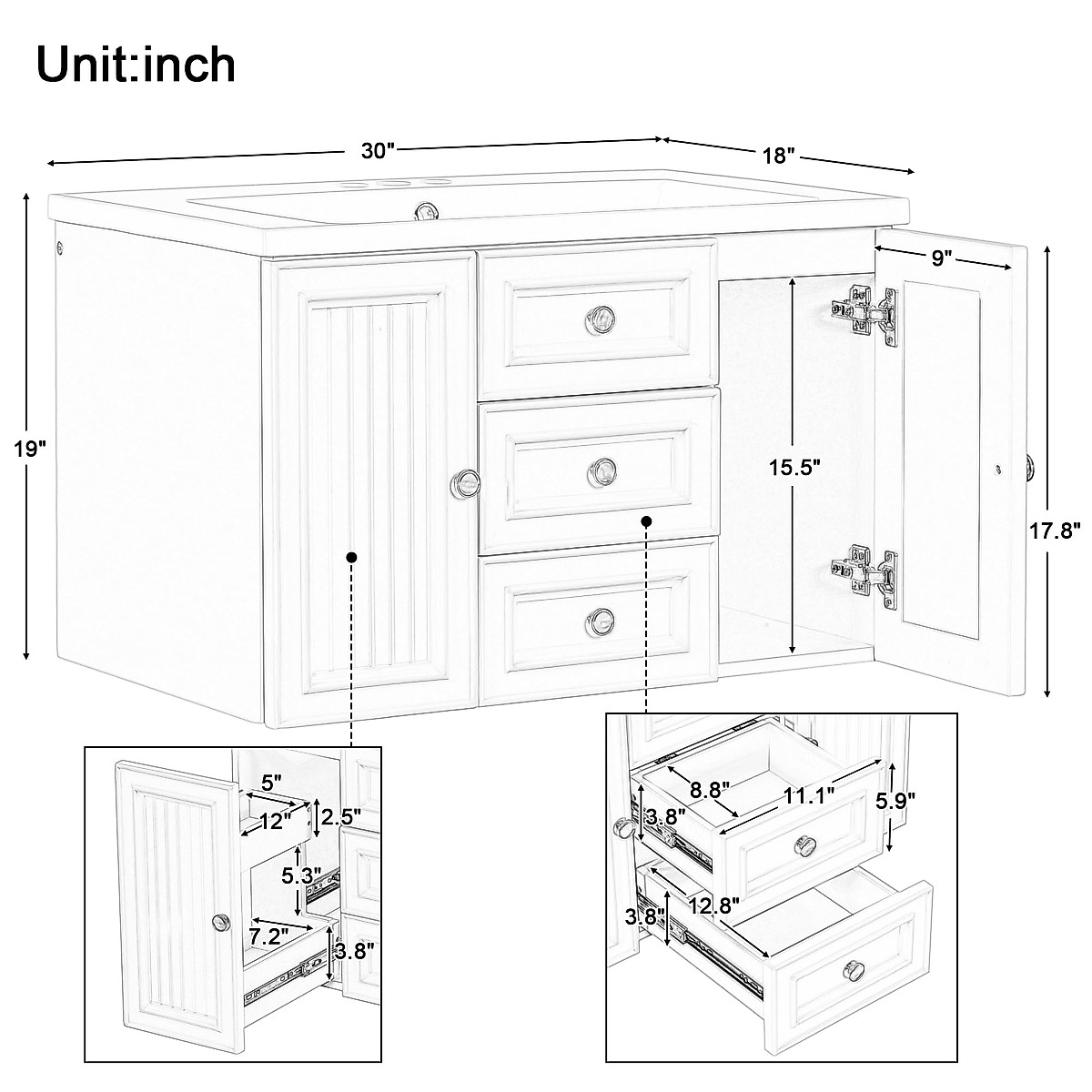 Unit:inch

30"

18"

9"

19"

15.5"

17.8"

5"

12"

2.5"

5.3"

7.2"

3.8"

8.8"

11.1"

5.9"

3.8"

12.8"

3.8"