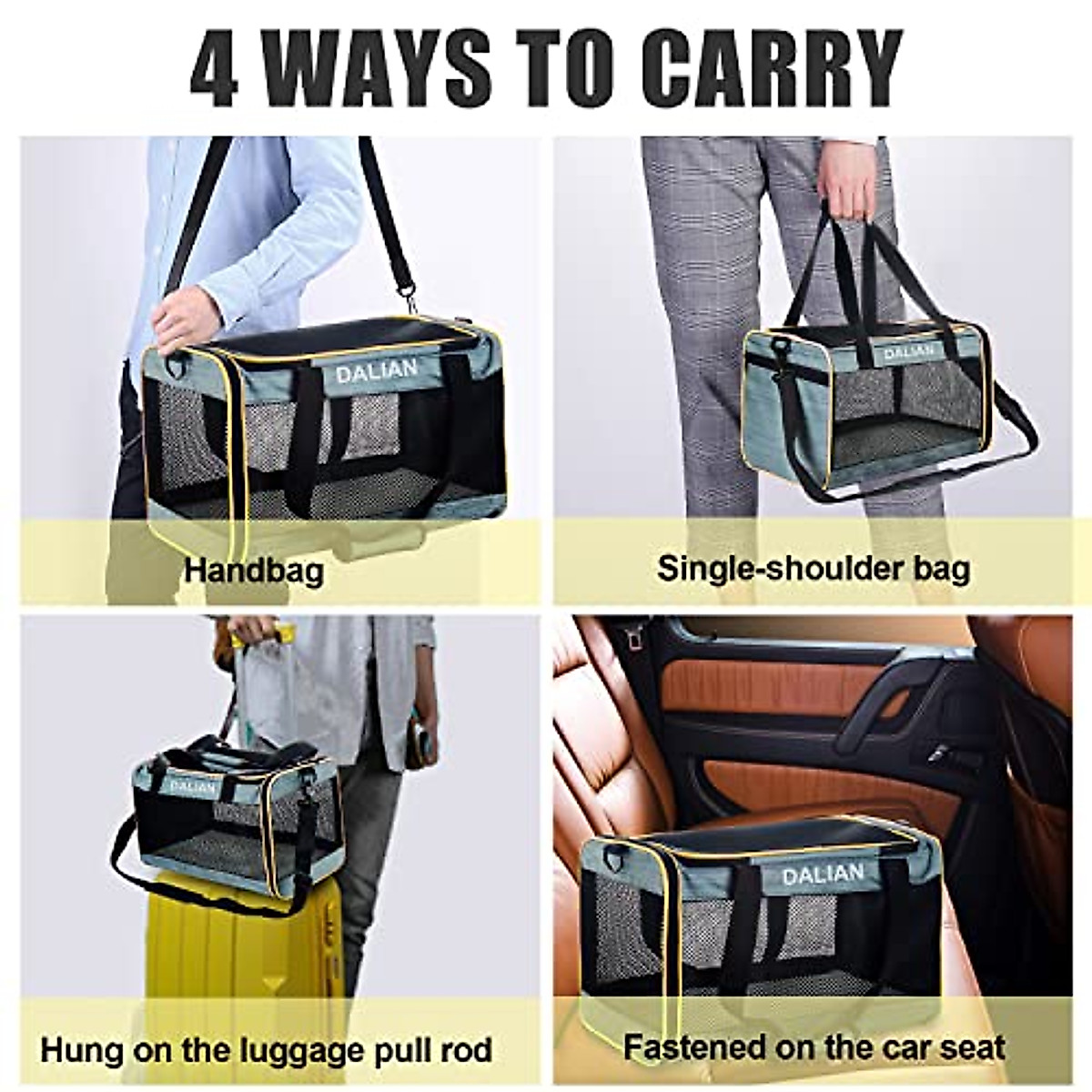 4 WAYS TO CARRY

DALIAN

Handbag

DALIAN

Single-shoulder bag

DALIAN

Hung on the luggage pull rod

DALIAN

Fastened on the car seat