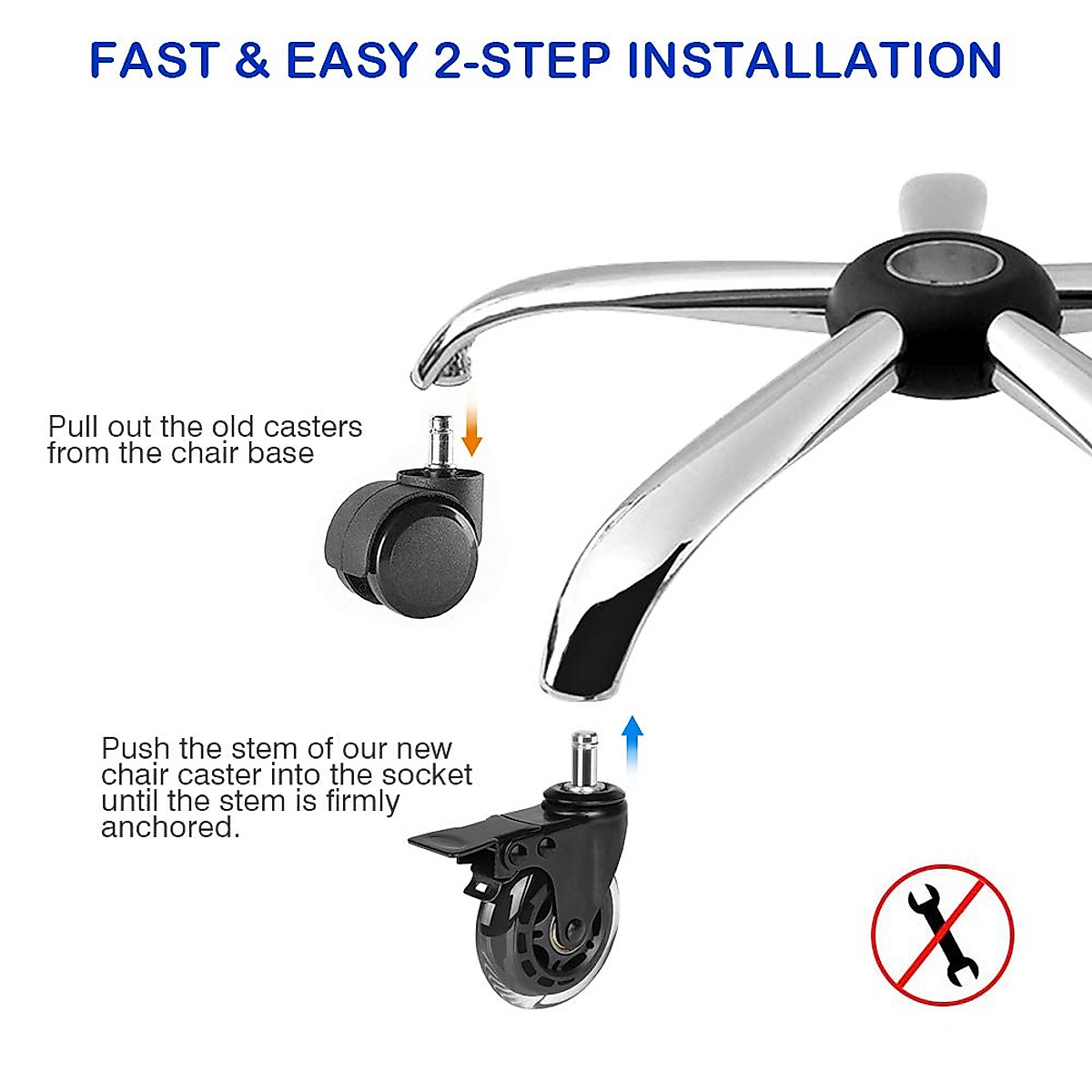 FAST & EASY 2-STEP INSTALLATION

Pull out the old casters from the chair base

Push the stem of our new chair caster into the socket until the stem is firmly anchored.