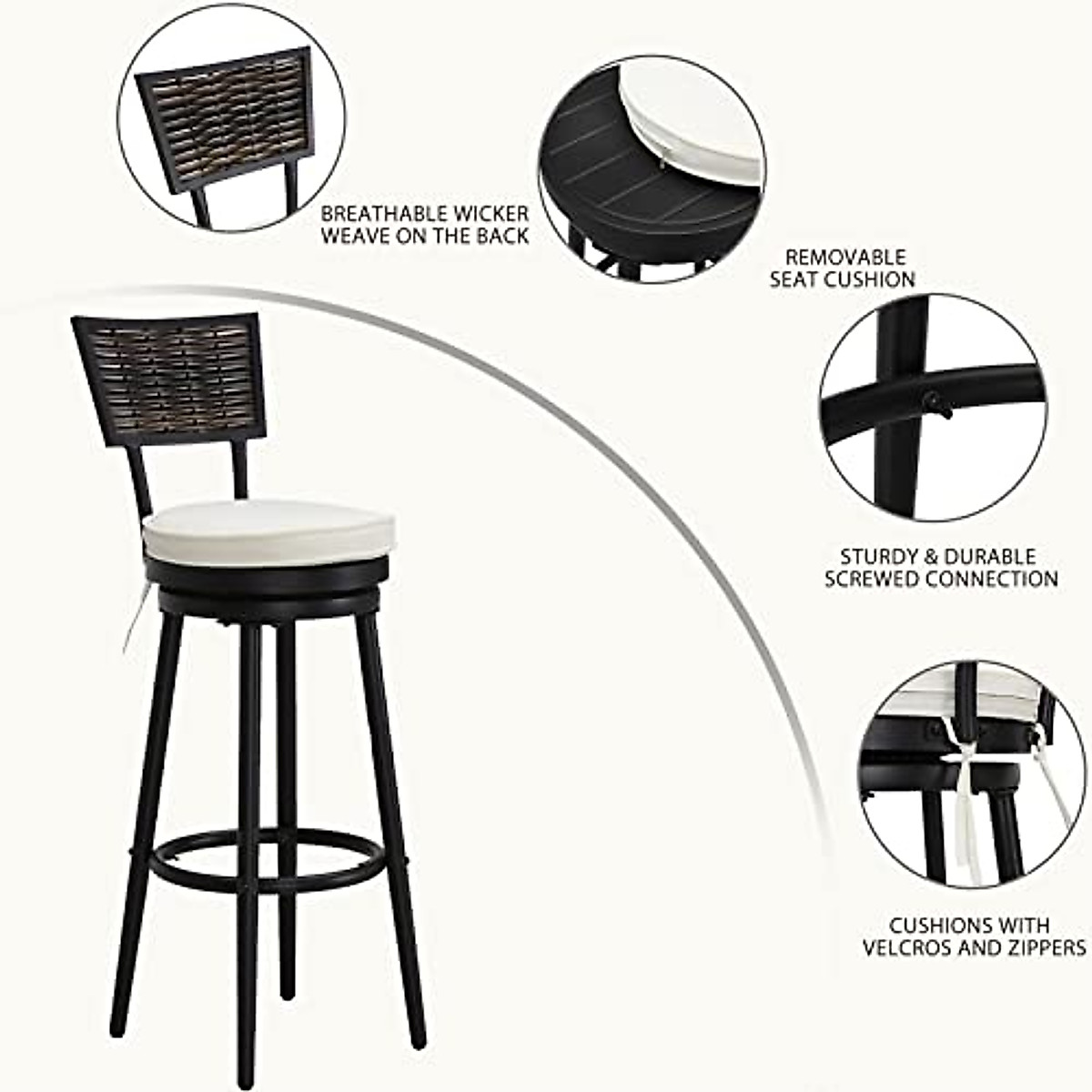 BREATHABLE WICKER WEAVE ON THE BACK

REMOVABLE SEAT CUSHION

STURDY & DURABLE SCREWED CONNECTION

CUSHIONS WITH VELCROS AND ZIPPERS