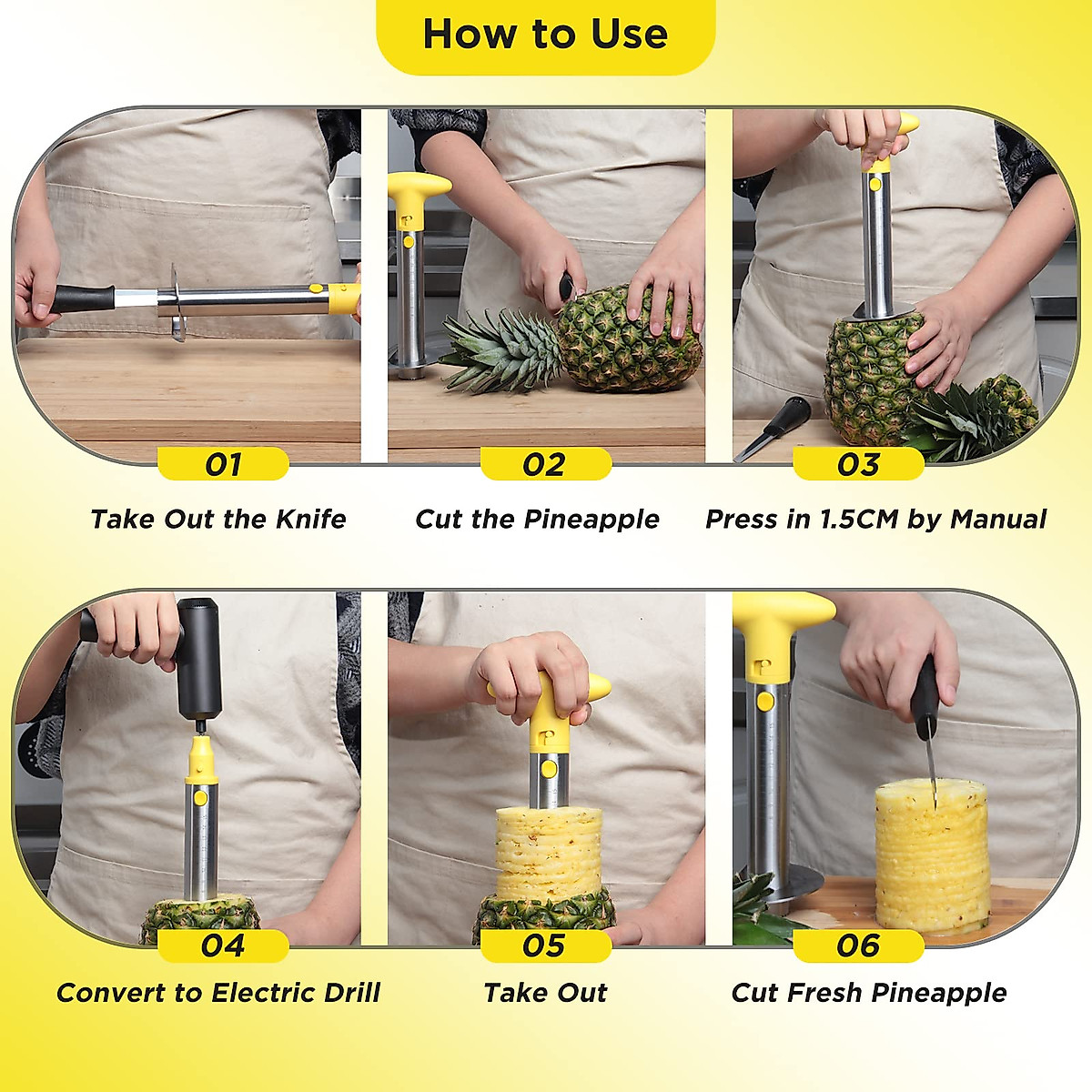 How to Use

01
Take Out the Knife

02
Cut the Pineapple

03
Press in 1.5CM by Manual

04
Convert to Electric Drill

05
Take Out

06
Cut Fresh Pineapple