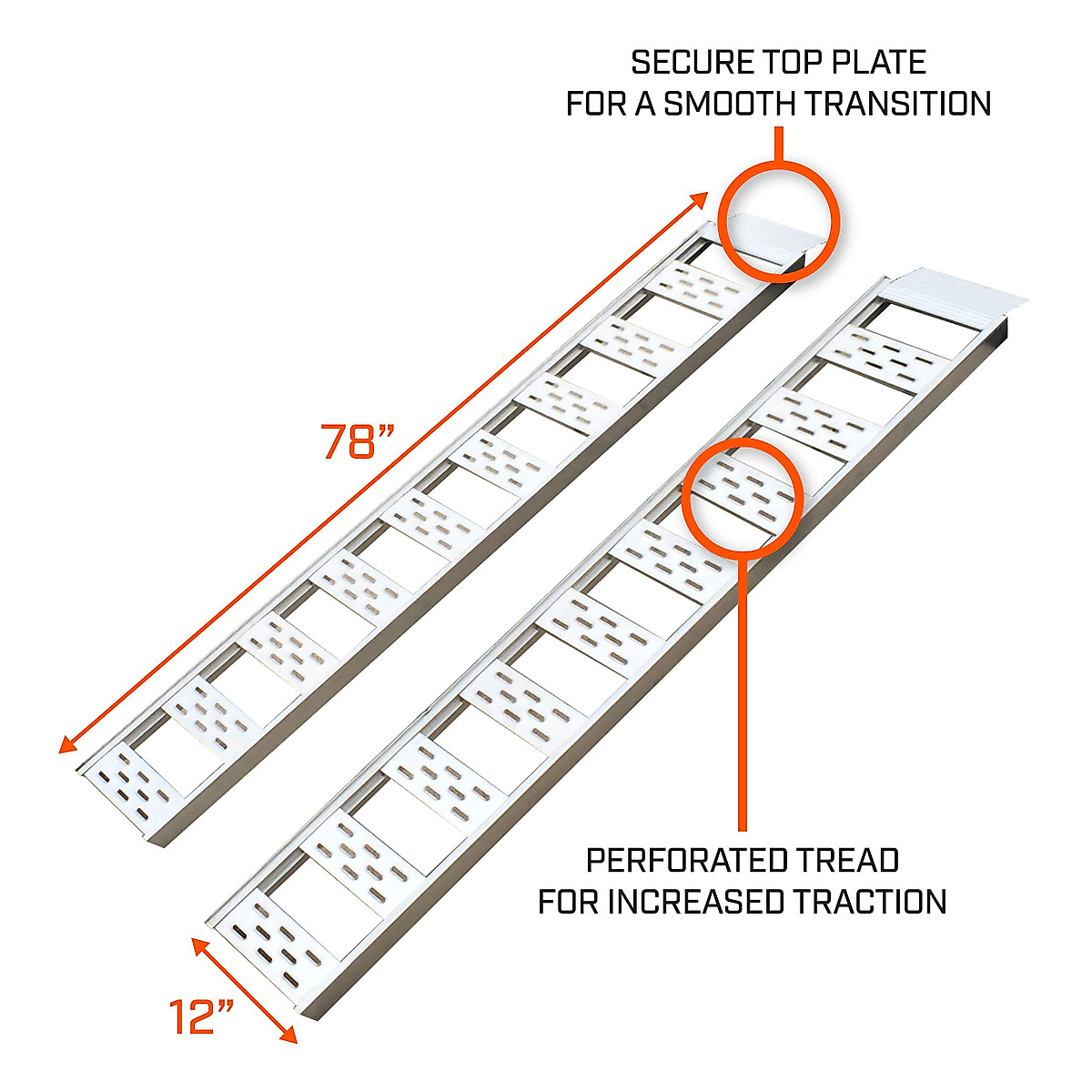 SECURE TOP PLATE
FOR A SMOOTH TRANSITION

78”

PERFORATED TREAD
FOR INCREASED TRACTION

12”