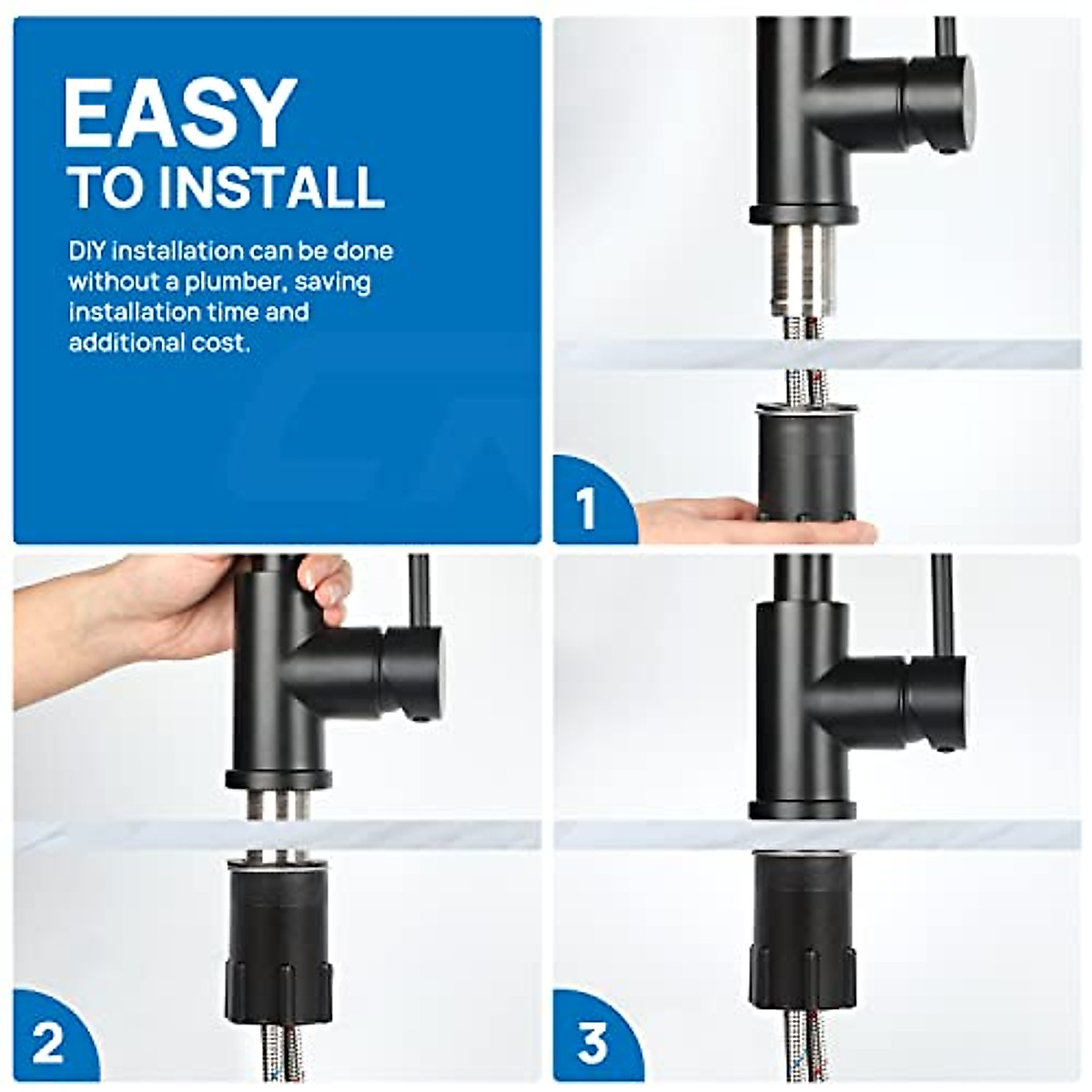 EASY
TO INSTALL

DIY installation can be done without a plumber, saving installation time and additional cost.

1

2

3