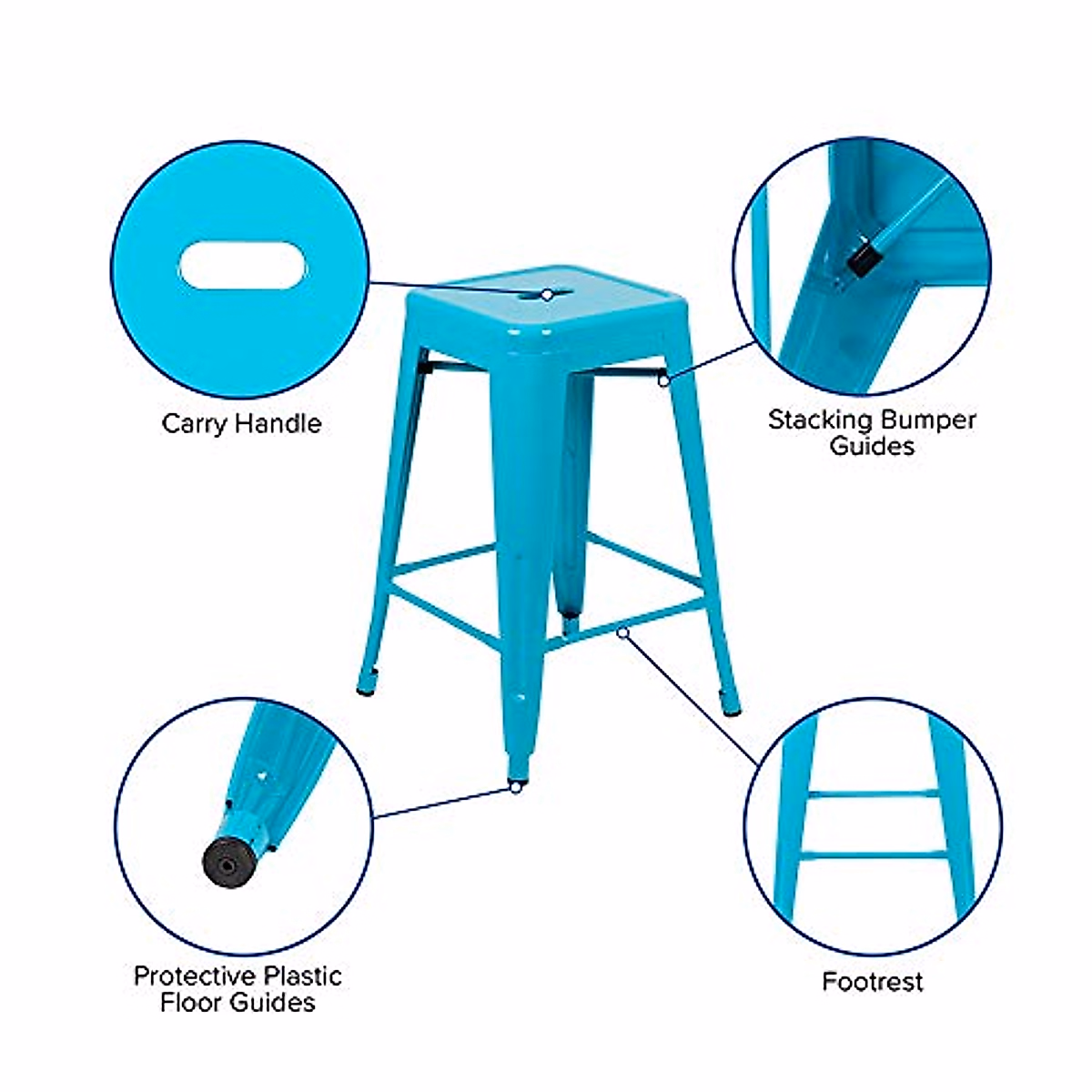 Carry Handle

Stacking Bumper Guides

Protective Plastic Floor Guides

Footrest