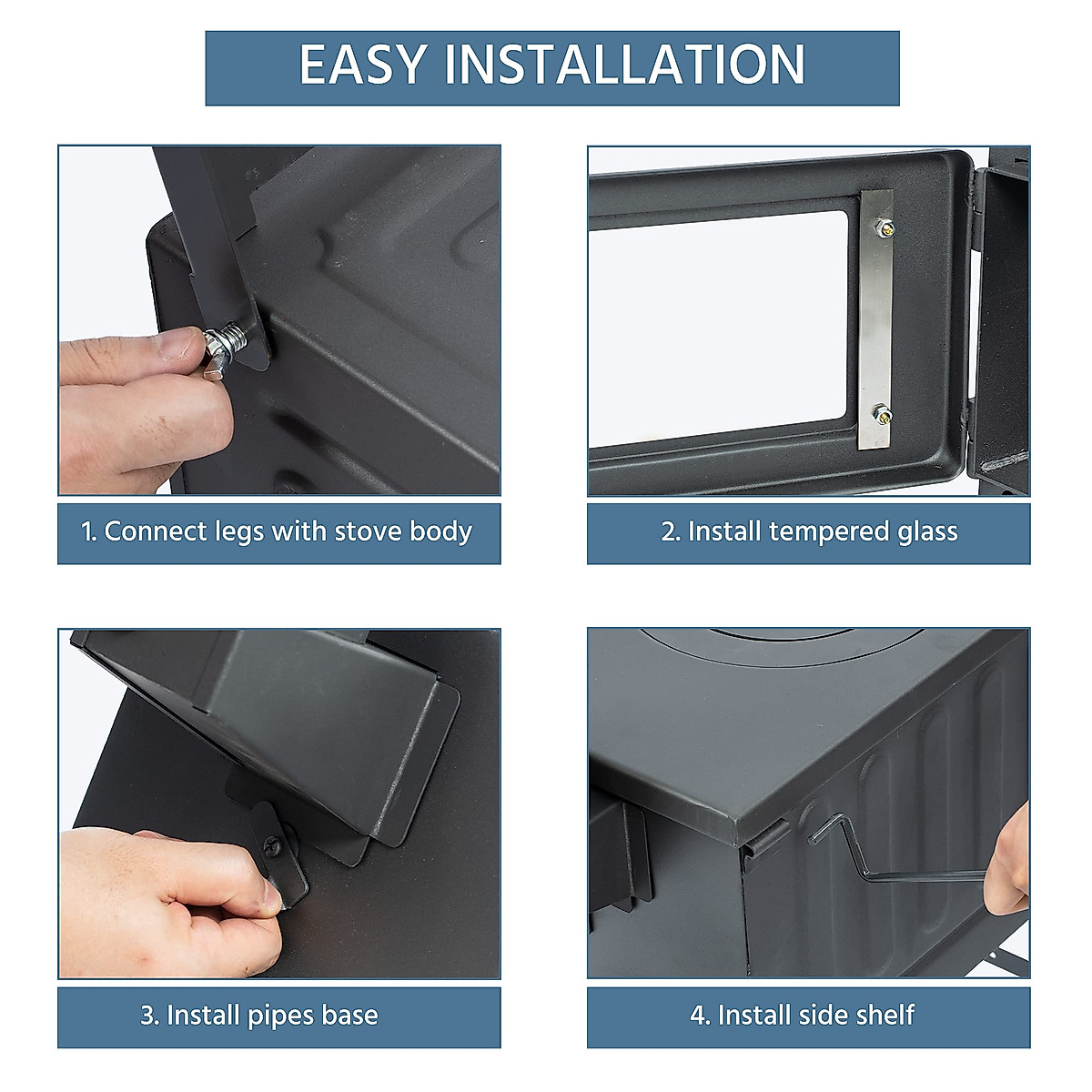 EASY INSTALLATION

1. Connect legs with stove body

2. Install tempered glass

3. Install pipes base

4. Install side shelf