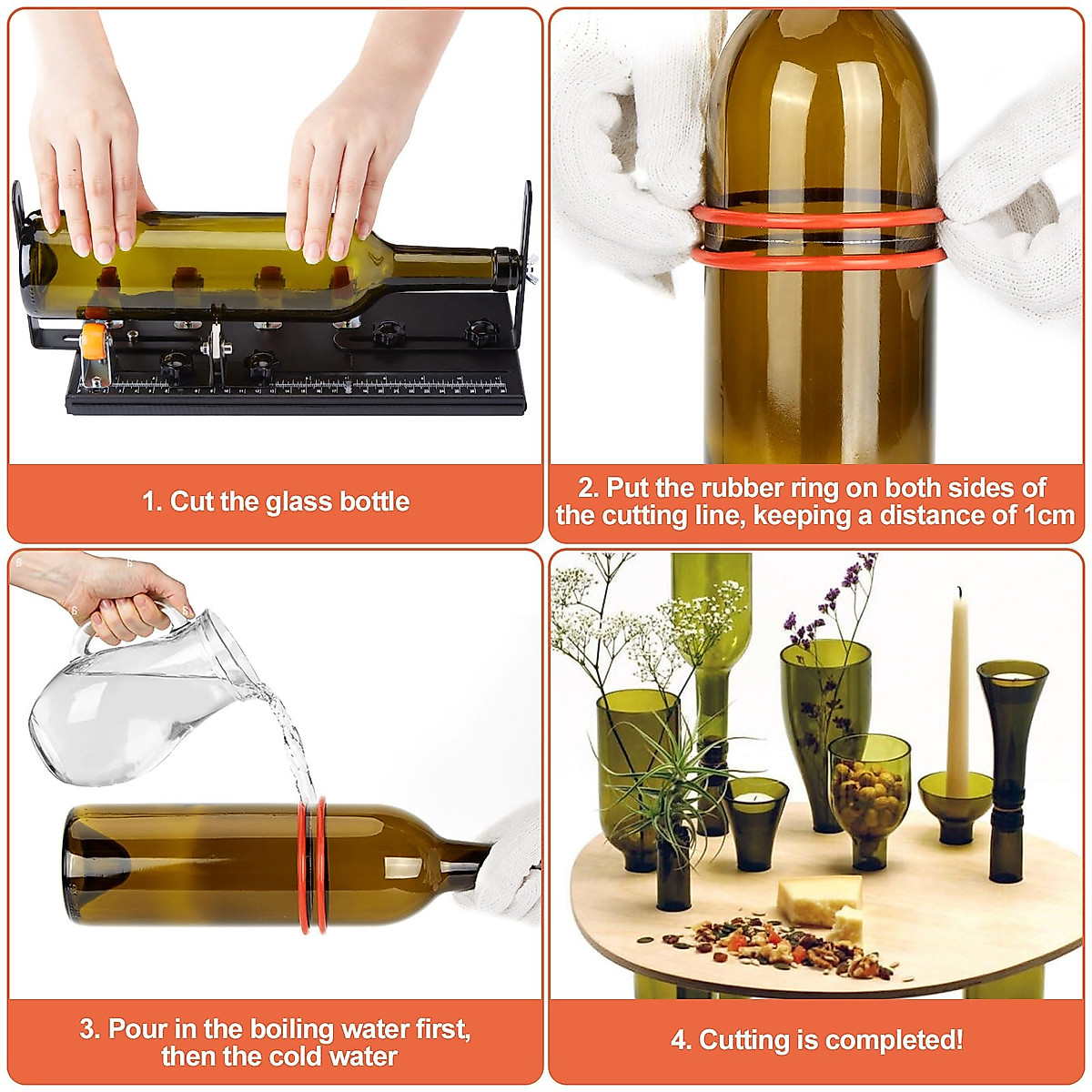 1. Cut the glass bottle

2. Put the rubber ring on both sides of the cutting line, keeping a distance of 1cm

3. Pour in the boiling water first, then the cold water

4. Cutting is completed!