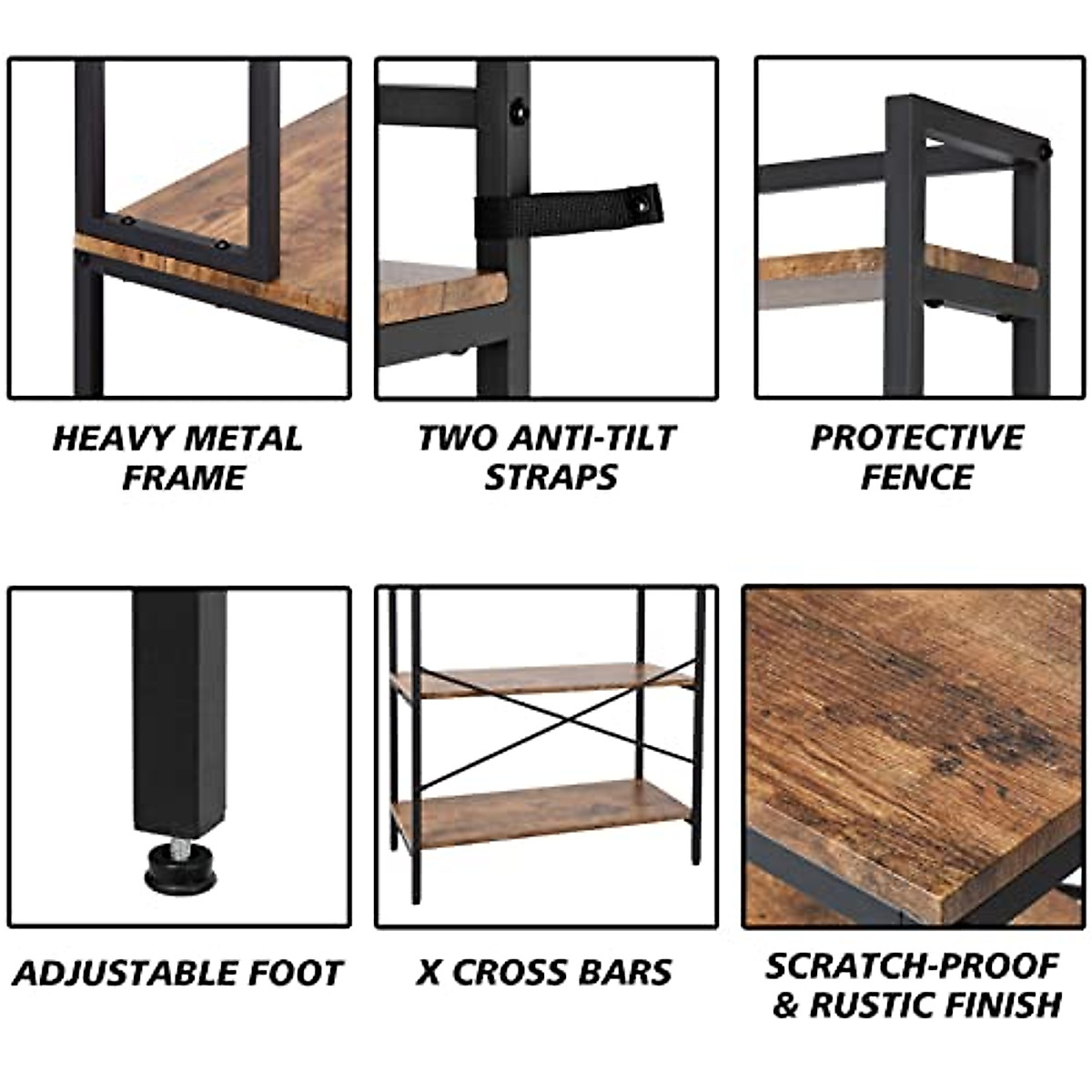 HEAVY METAL FRAME

TWO ANTI-TILT STRAPS

PROTECTIVE FENCE

ADJUSTABLE FOOT

X CROSS BARS

SCRATCH-PROOF & RUSTIC FINISH