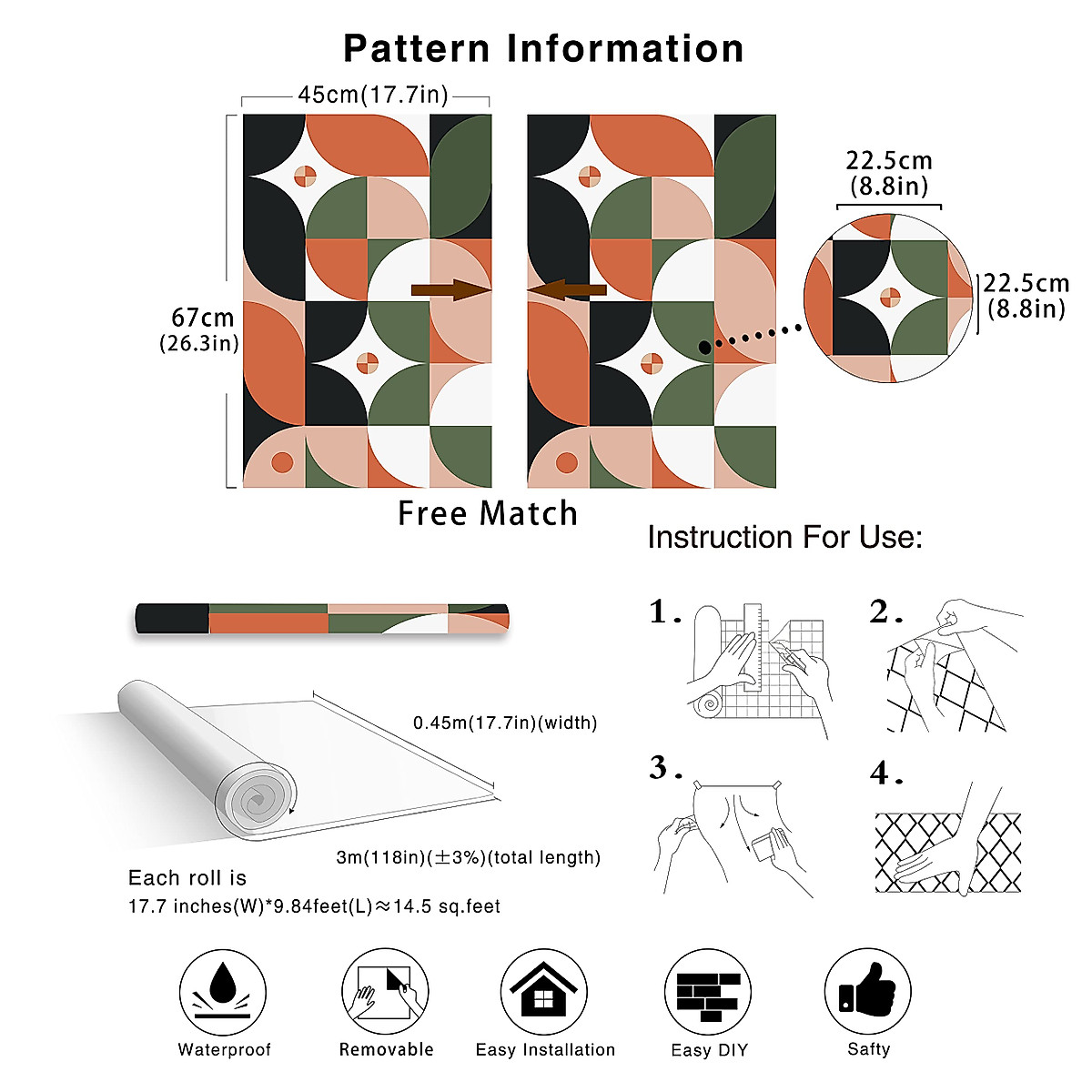 Pattern Information

45cm(17.7in)

67cm
(26.3in)

22.5cm
(8.8in)

22.5cm
(8.8in)

Free Match

Instruction For Use:

1.

2.

3.

4.

0.45m(17.7in)(width)

3m(118in)(±3%)(total length)

Each roll is
17.7 inches(W)*9.84feet(L)≈14.5 sq.feet

Waterproof

Removable

Easy Installation

Easy DIY

Safty