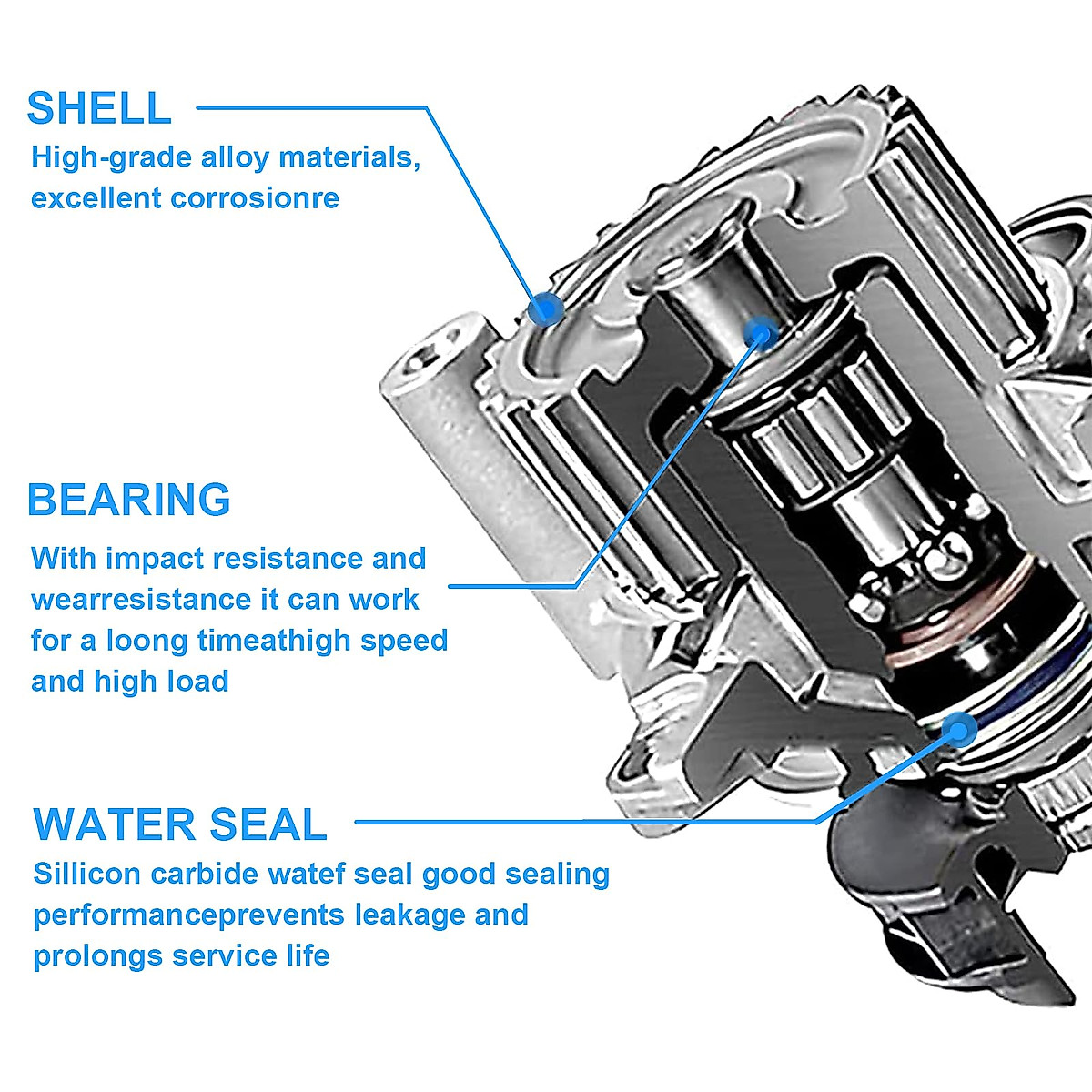 SHELL
High-grade alloy materials, excellent corrosionre

BEARING
With impact resistance and wearresistance it can work for a loong timeathigh speed and high load

WATER SEAL
Sillicon carbide watef seal good sealing performanceprevents leakage and prolongs service life