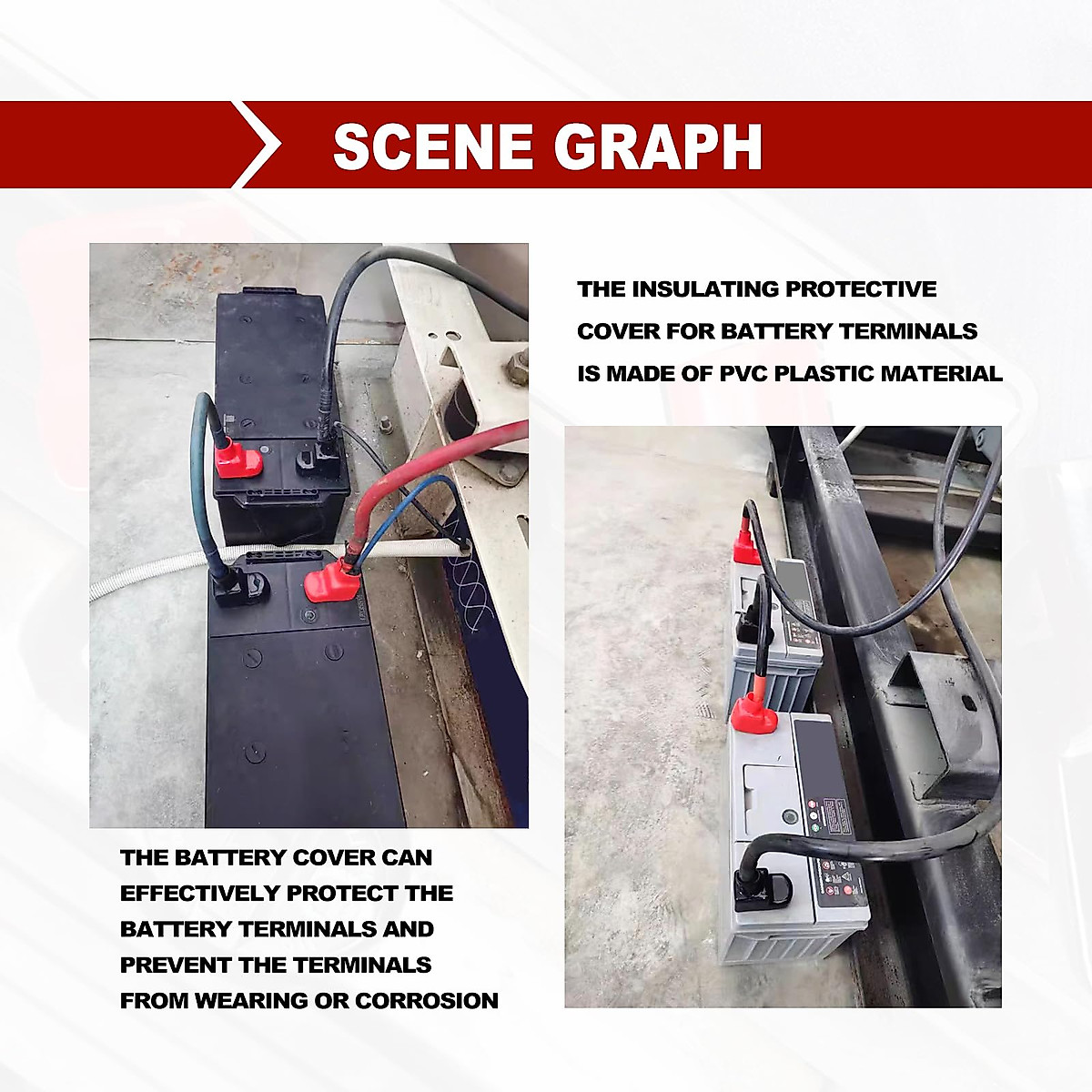 SCENE GRAPH

THE INSULATING PROTECTIVE COVER FOR BATTERY TERMINALS IS MADE OF PVC PLASTIC MATERIAL

THE BATTERY COVER CAN EFFECTIVELY PROTECT THE BATTERY TERMINALS AND PREVENT THE TERMINALS FROM WEARING OR CORROSION