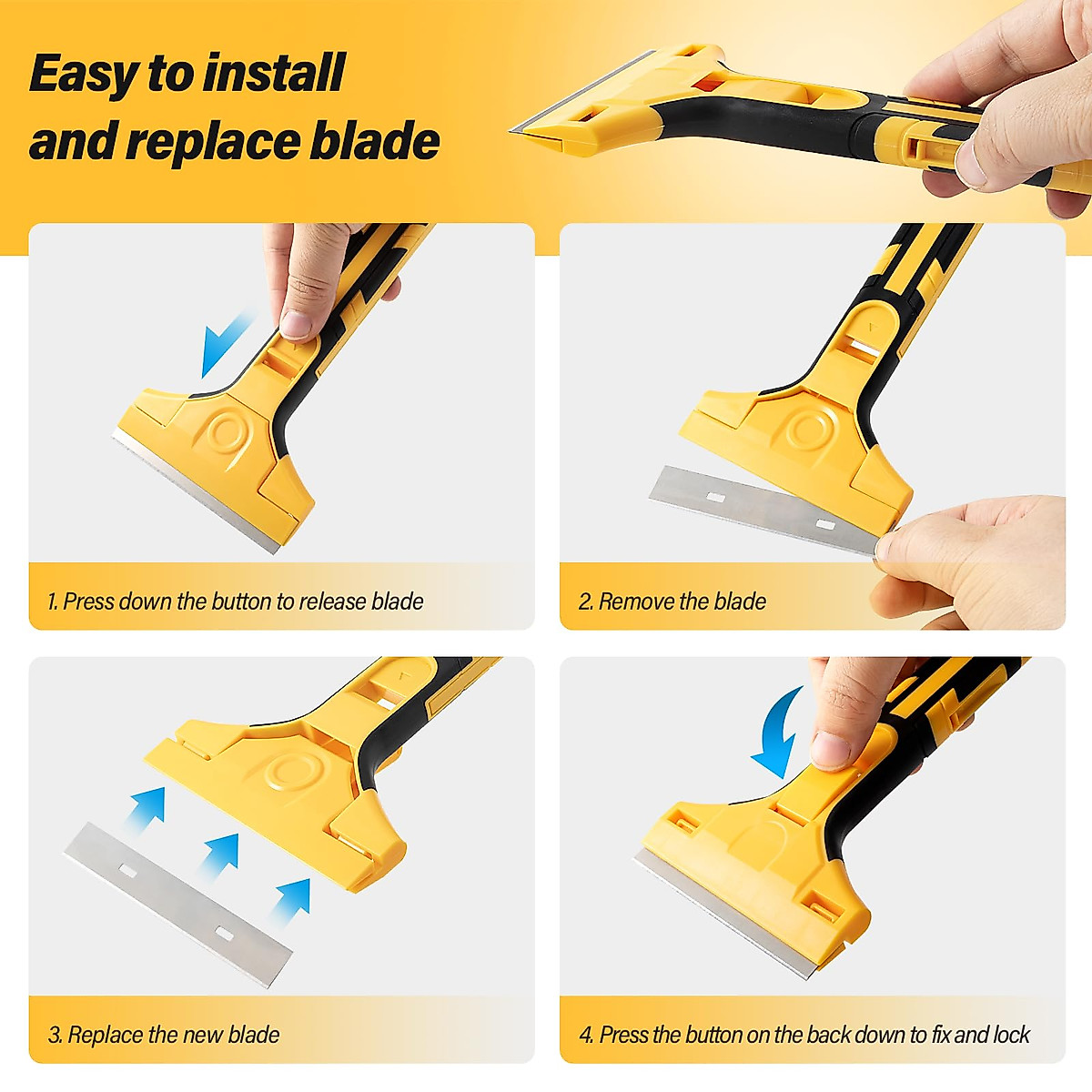 Easy to install and replace blade

1. Press down the button to release blade

2. Remove the blade

3. Replace the new blade

4. Press the button on the back down to fix and lock