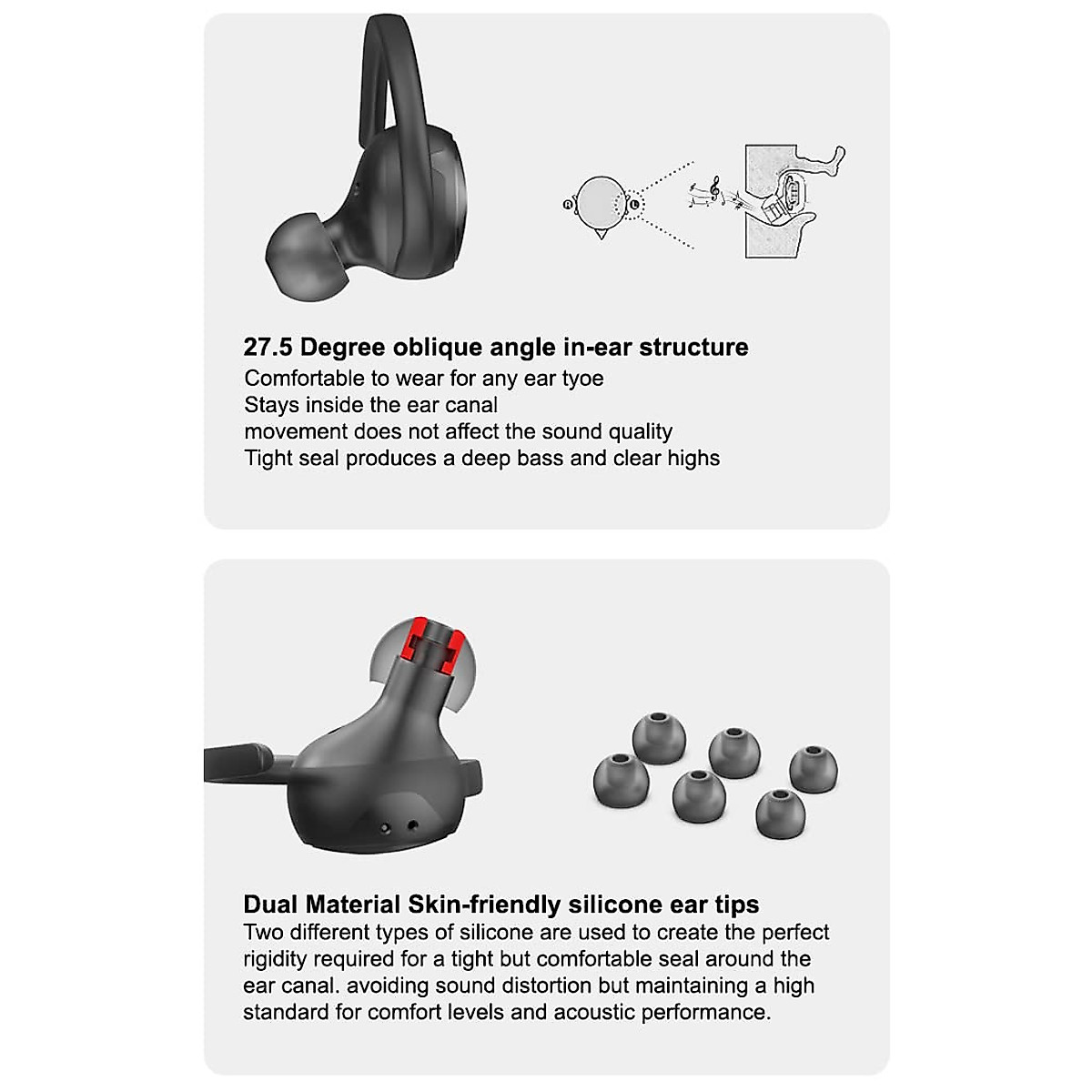 R L

27.5 Degree oblique angle in-ear structure
Comfortable to wear for any ear tyoe
Stays inside the ear canal
movement does not affect the sound quality
Tight seal produces a deep bass and clear highs

Dual Material Skin-friendly silicone ear tips
Two different types of silicone are used to create the perfect rigidity required for a tight but comfortable seal around the ear canal. avoiding sound distortion but maintaining a high standard for comfort levels and acoustic performance.