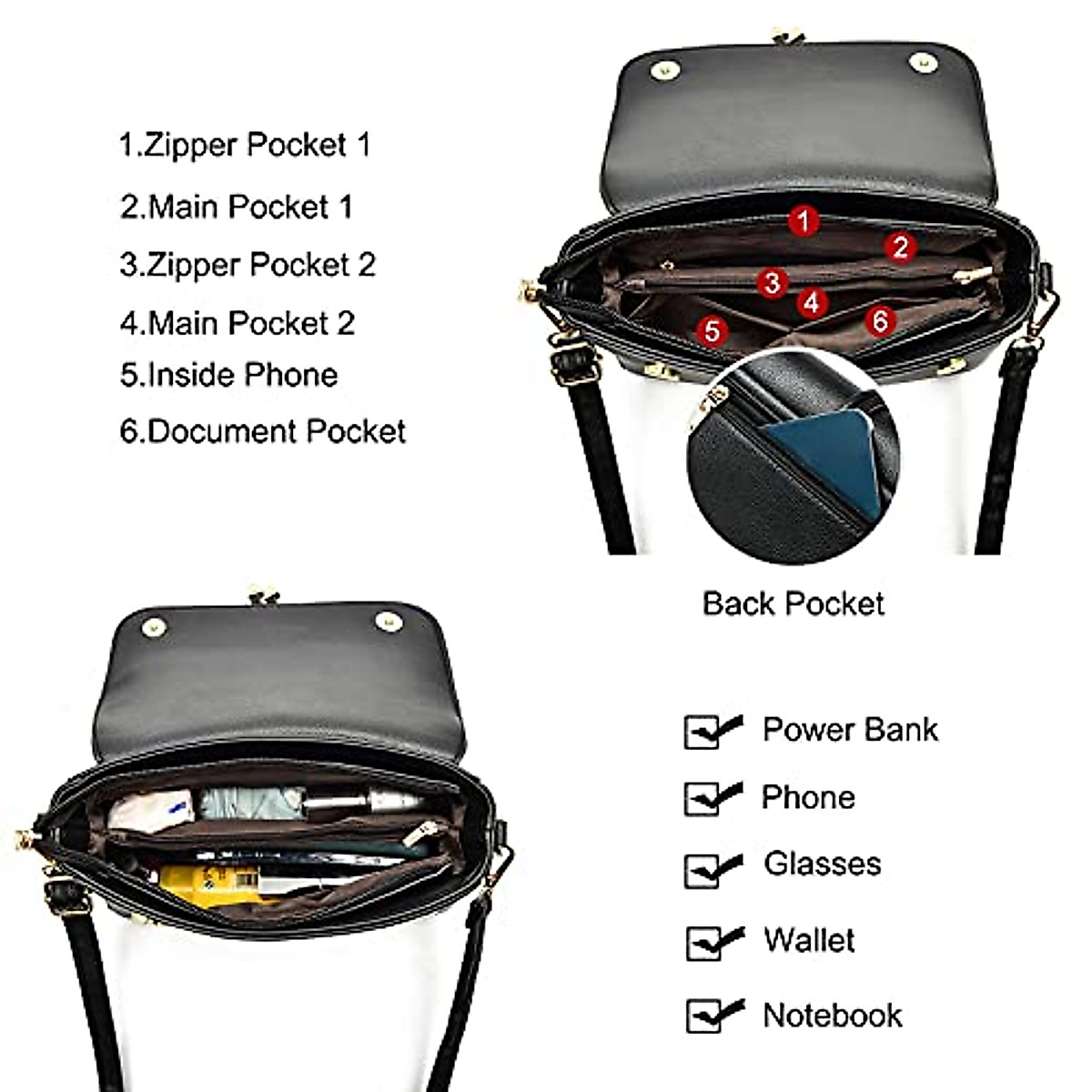 1.Zipper Pocket 1
2.Main Pocket 1
3.Zipper Pocket 2
4.Main Pocket 2
5.Inside Phone
6.Document Pocket

1 2 3 4 5 6

Back Pocket

Power Bank
Phone
Glasses
Wallet
Notebook