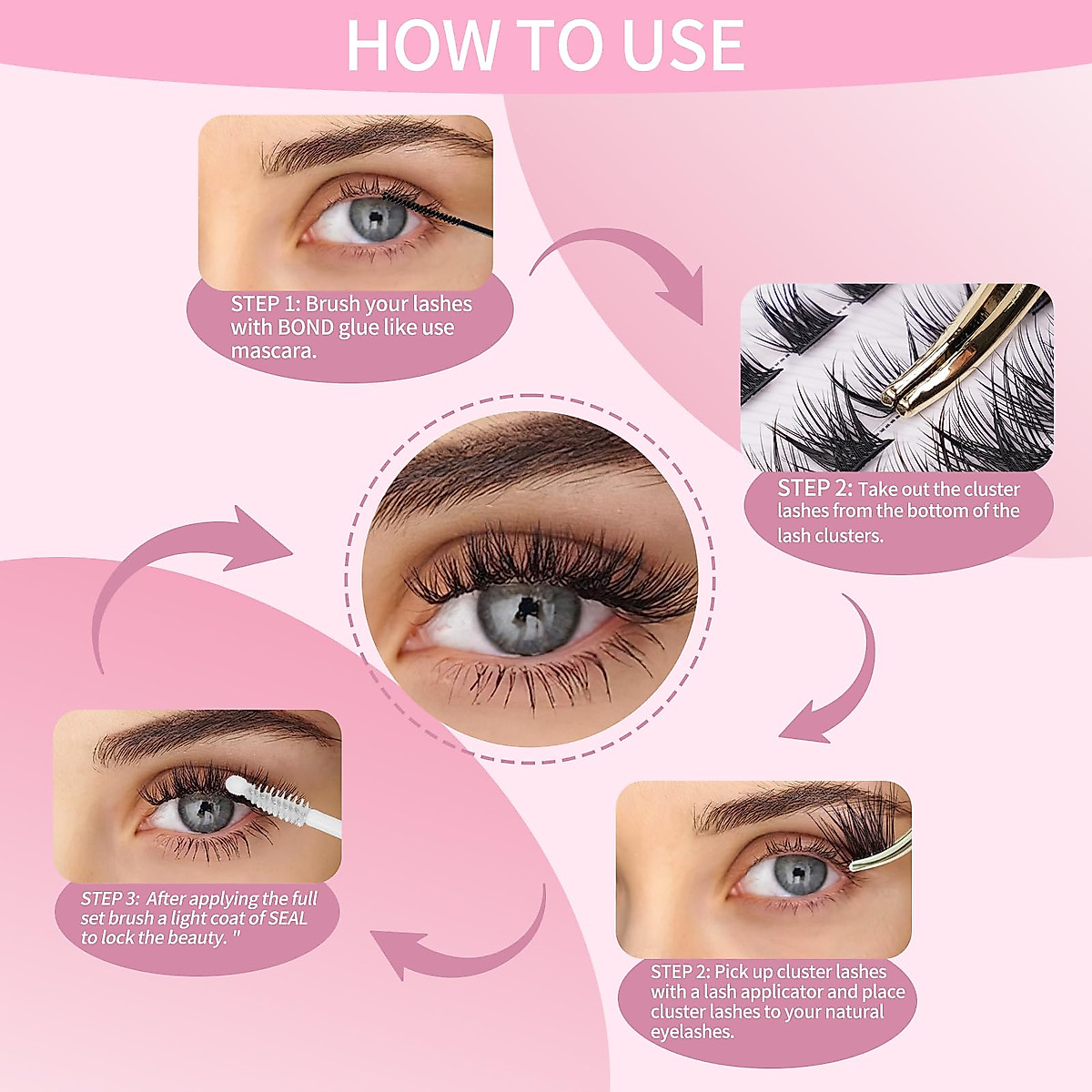 HOW TO USE

STEP 1: Brush your lashes with BOND glue like use mascara.

STEP 2: Take out the cluster lashes from the bottom of the lash clusters.

STEP 2: Pick up cluster lashes with a lash applicator and place cluster lashes to your natural eyelashes.

STEP 3: After applying the full set brush a light coat of SEAL to lock the beauty. "