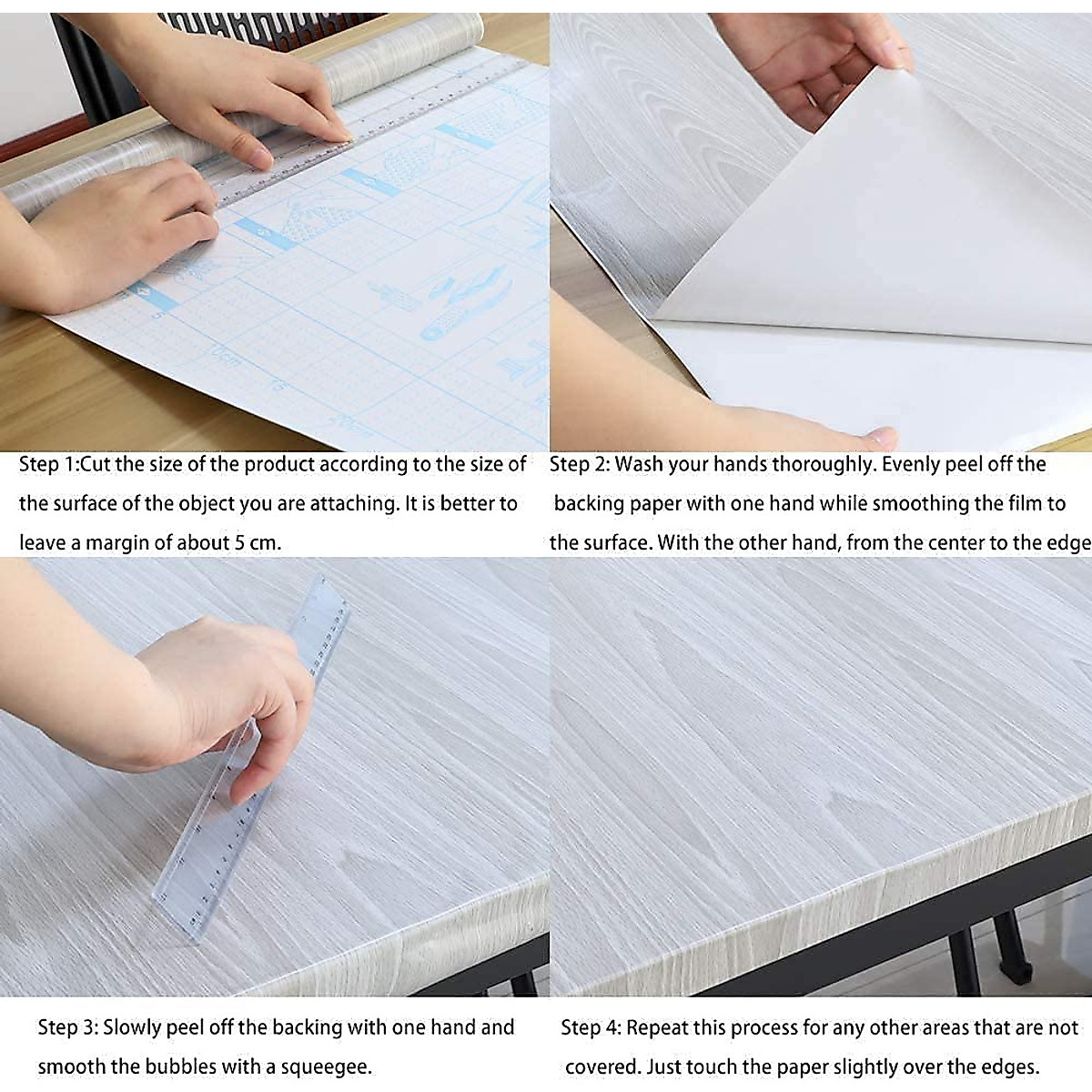 Step 1:Cut the size of the product according to the size of the surface of the object you are attaching. It is better to leave a margin of about 5 cm.

Step 2: Wash your hands thoroughly. Evenly peel off the backing paper with one hand while smoothing the film to the surface. With the other hand, from the center to the edge

Step 3: Slowly peel off the backing with one hand and smooth the bubbles with a squeegee.

Step 4: Repeat this process for any other areas that are not covered. Just touch the paper slightly over the edges.