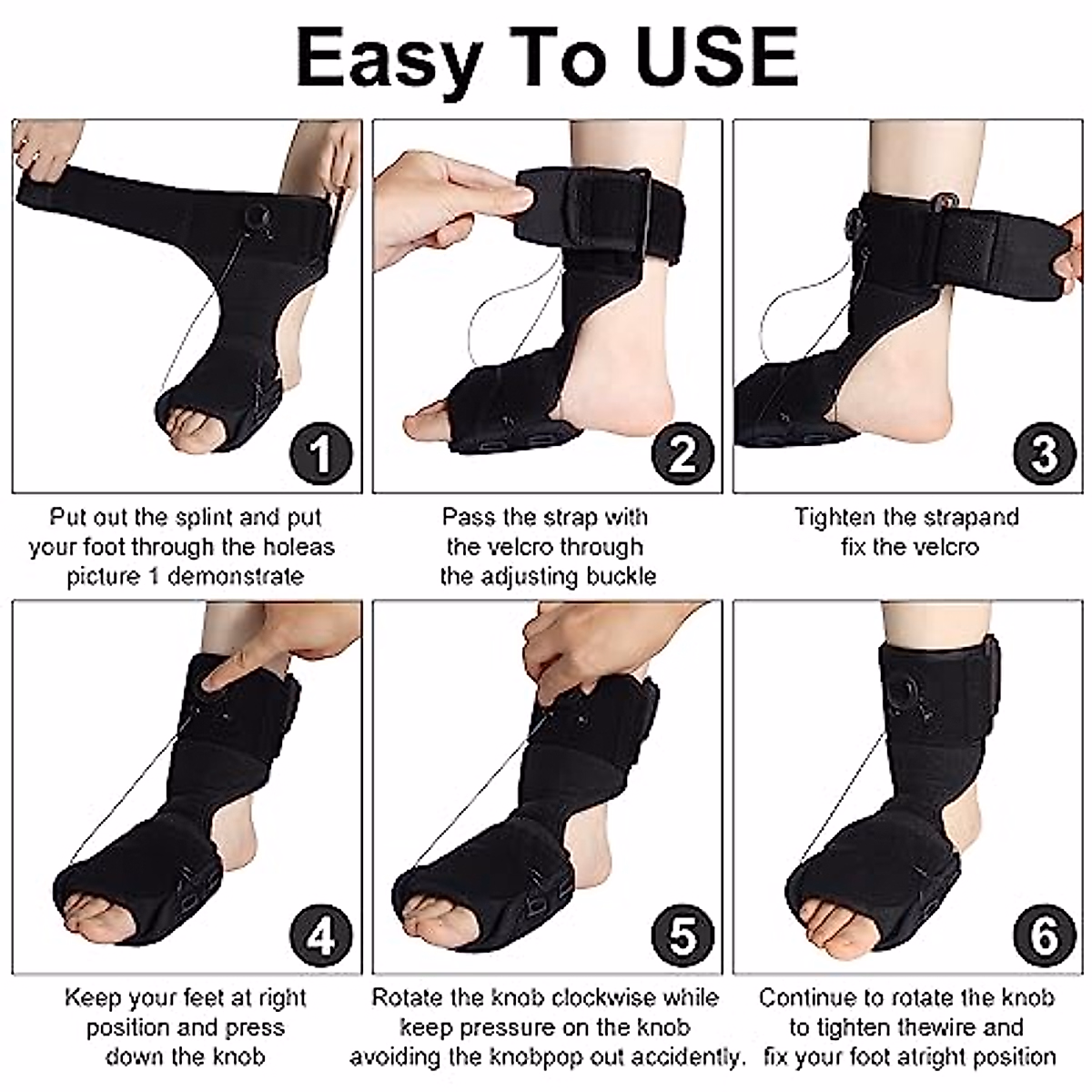 Easy To USE

1

Put out the splint and put your foot through the holeas picture 1 demonstrate

2

Pass the strap with the velcro through the adjusting buckle

3

Tighten the strapand fix the velcro

4

Keep your feet at right position and press down the knob

5

Rotate the knob clockwise while keep pressure on the knob avoiding the knobpop out accidently.

6

Continue to rotate the knob to tighten thewire and fix your foot atright position