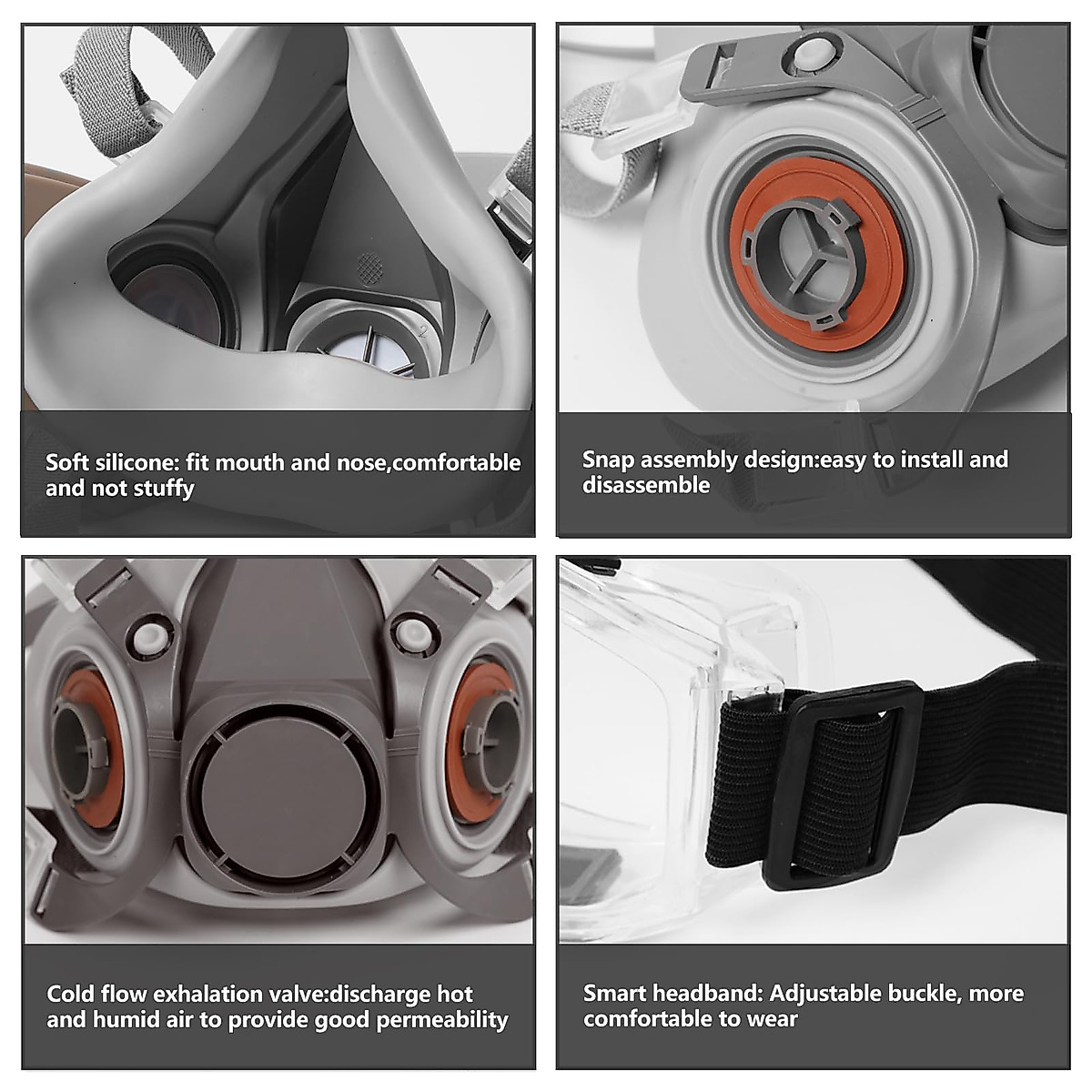 Soft silicone: fit mouth and nose,comfortable and not stuffy

Snap assembly design:easy to install and disassemble

Cold flow exhalation valve:discharge hot and humid air to provide good permeability

Smart headband: Adjustable buckle, more comfortable to wear