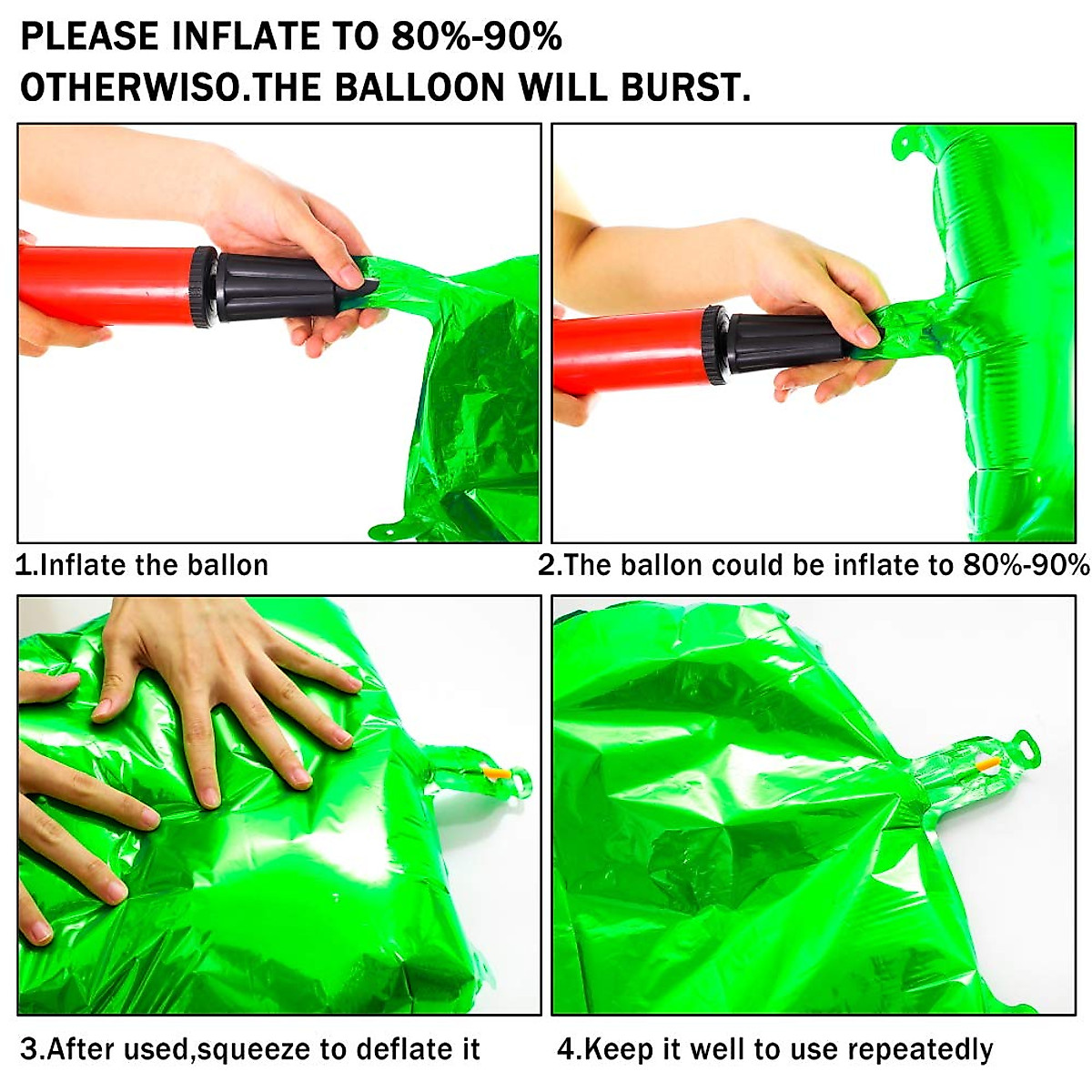 PLEASE INFLATE TO 80%-90% OTHERWISO.THE BALLOON WILL BURST.

1.Inflate the ballon

2.The ballon could be inflate to 80%-90%

3.After used,squeeze to deflate it

4.Keep it well to use repeatedly