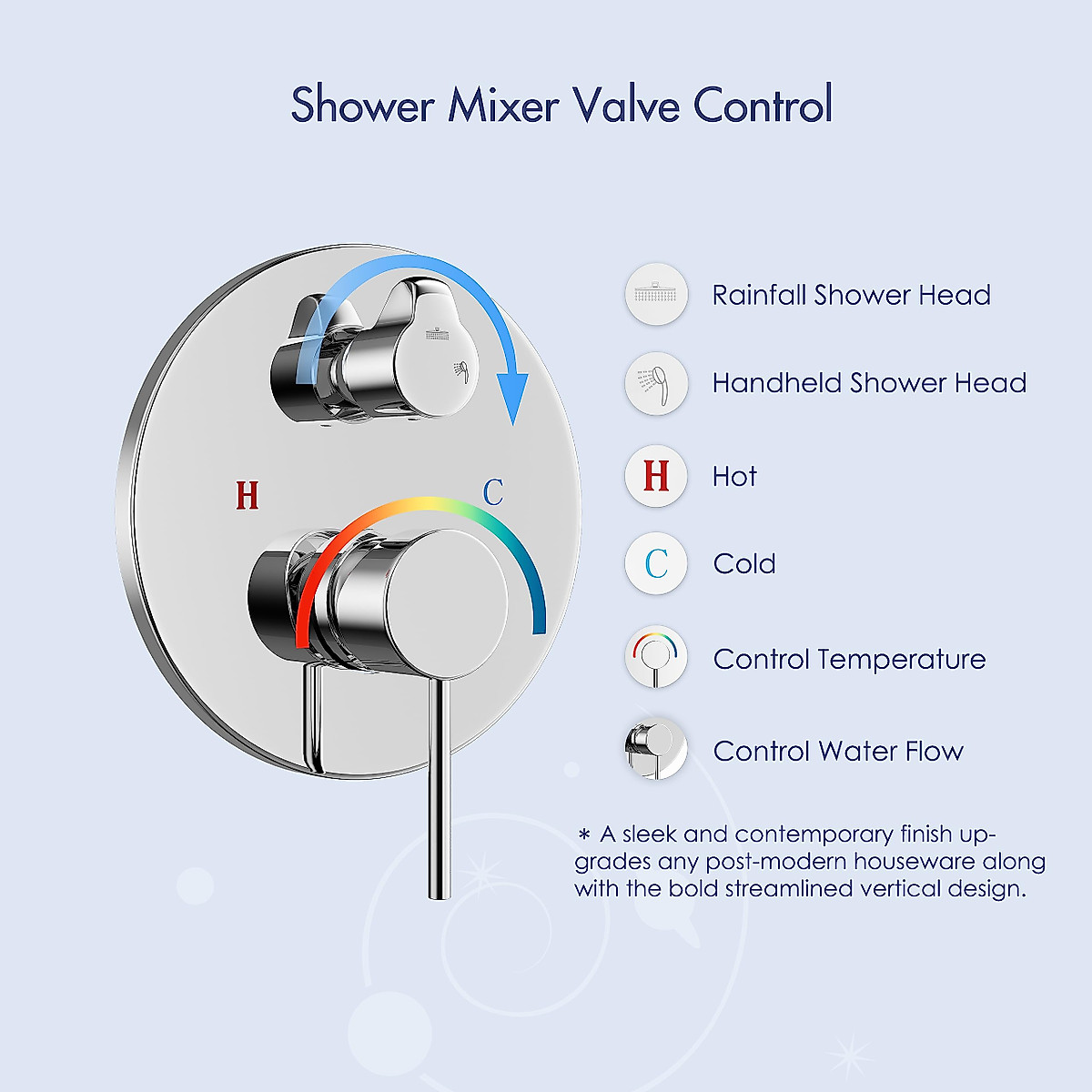 Shower Mixer Valve Control

H

C

Rainfall Shower Head

Handheld Shower Head

H Hot

C Cold

Control Temperature

Control Water Flow

* A sleek and contemporary finish upgrades any post-modern houseware along with the bold streamlined vertical design.