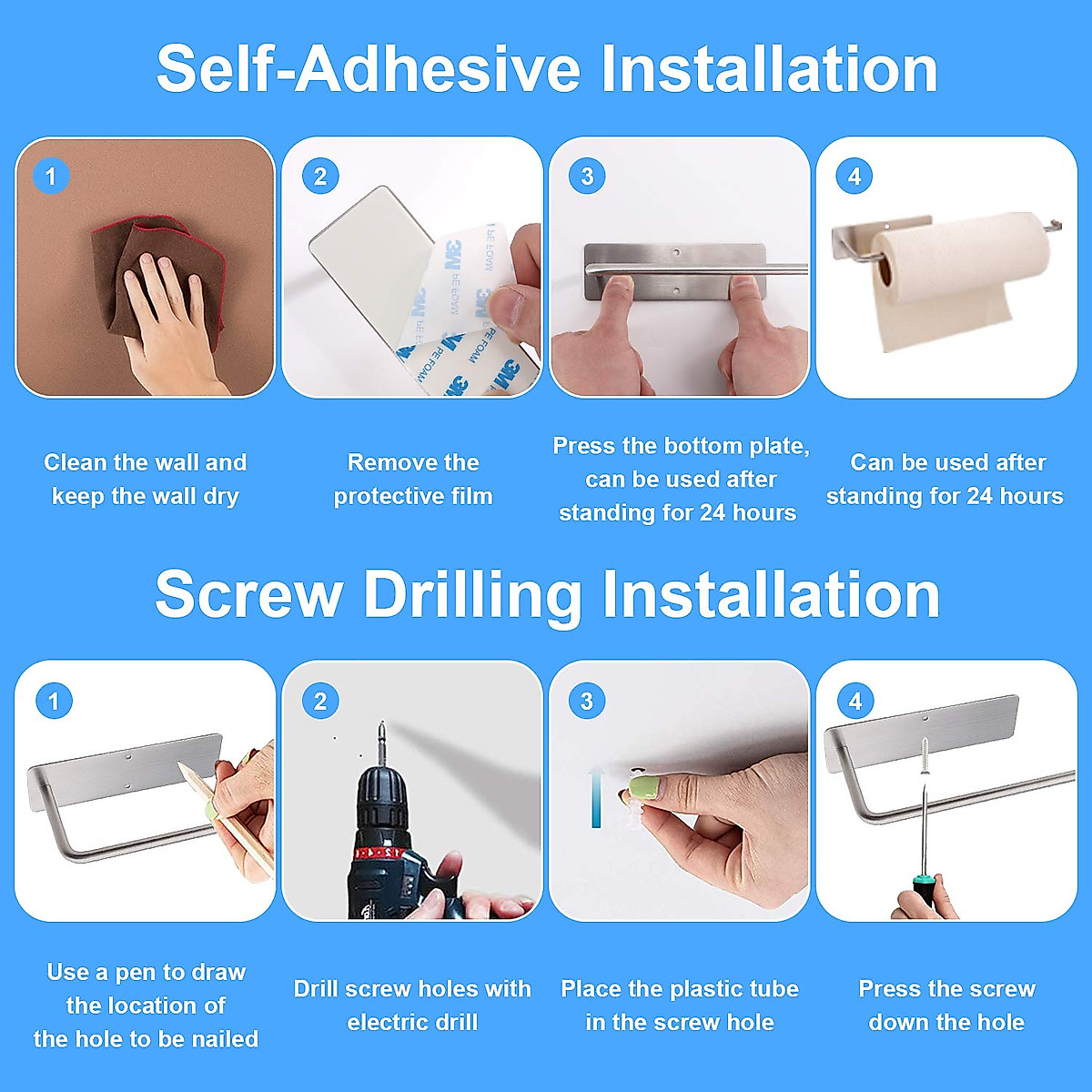 Self-Adhesive Installation

1

2

3M PE FOAM

3

4

Clean the wall and keep the wall dry

Remove the protective film

Press the bottom plate, can be used after standing for 24 hours

Can be used after standing for 24 hours

Screw Drilling Installation

1

2

3

4

Use a pen to draw the location of the hole to be nailed

Drill screw holes with electric drill

Place the plastic tube in the screw hole

Press the screw down the hole