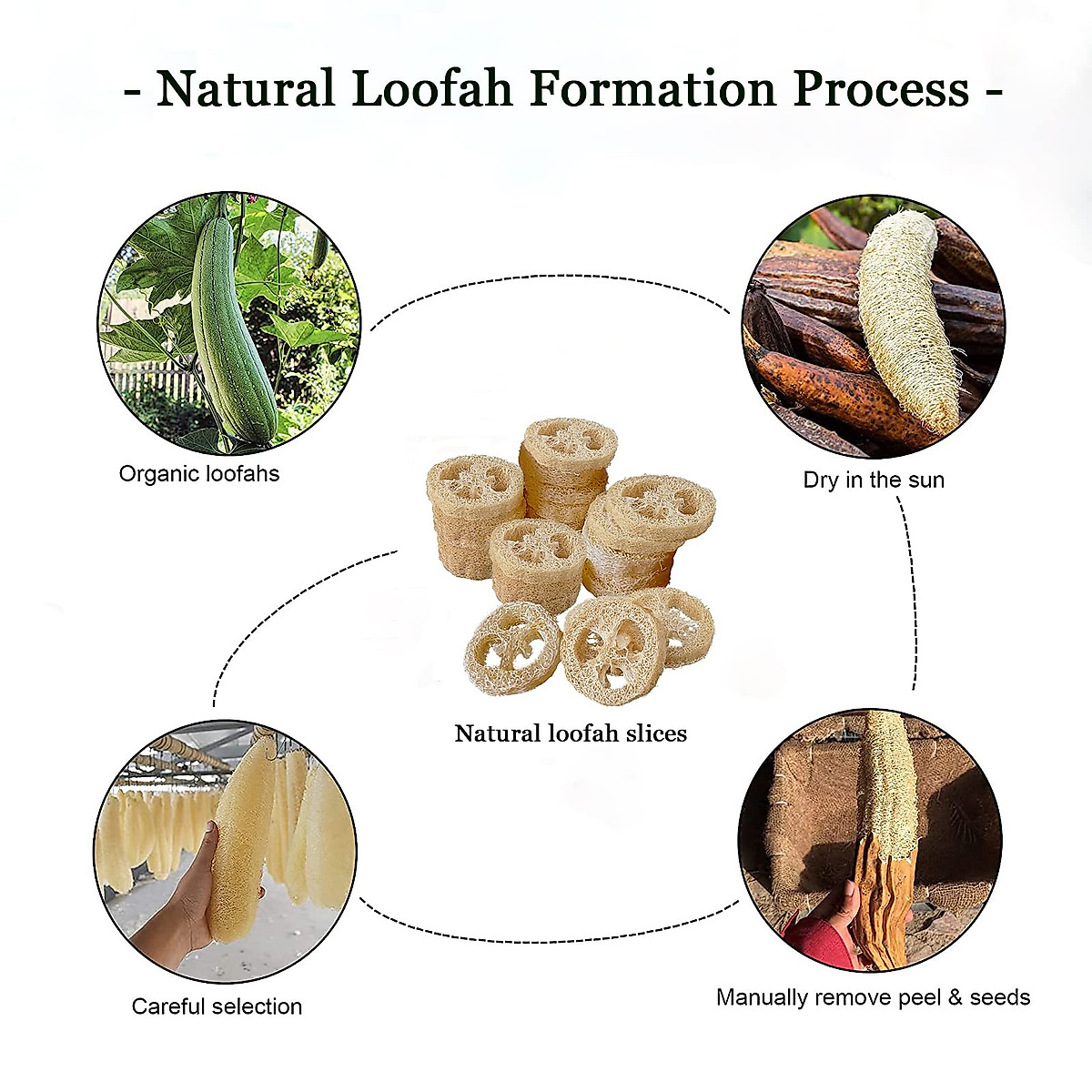 - Natural Loofah Formation Process -

Organic loofahs

Dry in the sun

Natural loofah slices

Careful selection

Manually remove peel & seeds