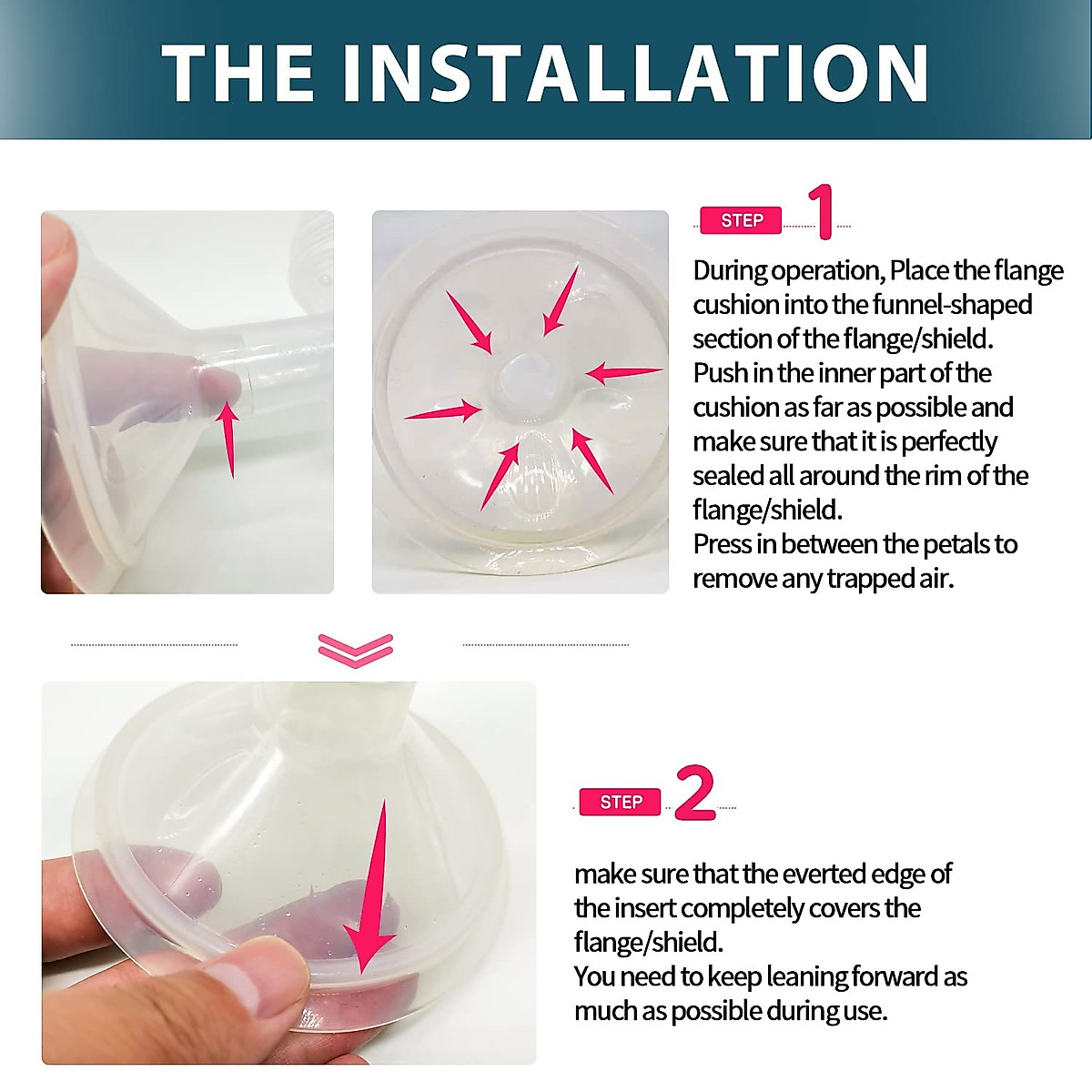 THE INSTALLATION

STEP 1

During operation, Place the flange cushion into the funnel-shaped section of the flange/shield. Push in the inner part of the cushion as far as possible and make sure that it is perfectly sealed all around the rim of the flange/shield.
Press in between the petals to remove any trapped air.

STEP 2

make sure that the everted edge of the insert completely covers the flange/shield.
You need to keep leaning forward as much as possible during use.