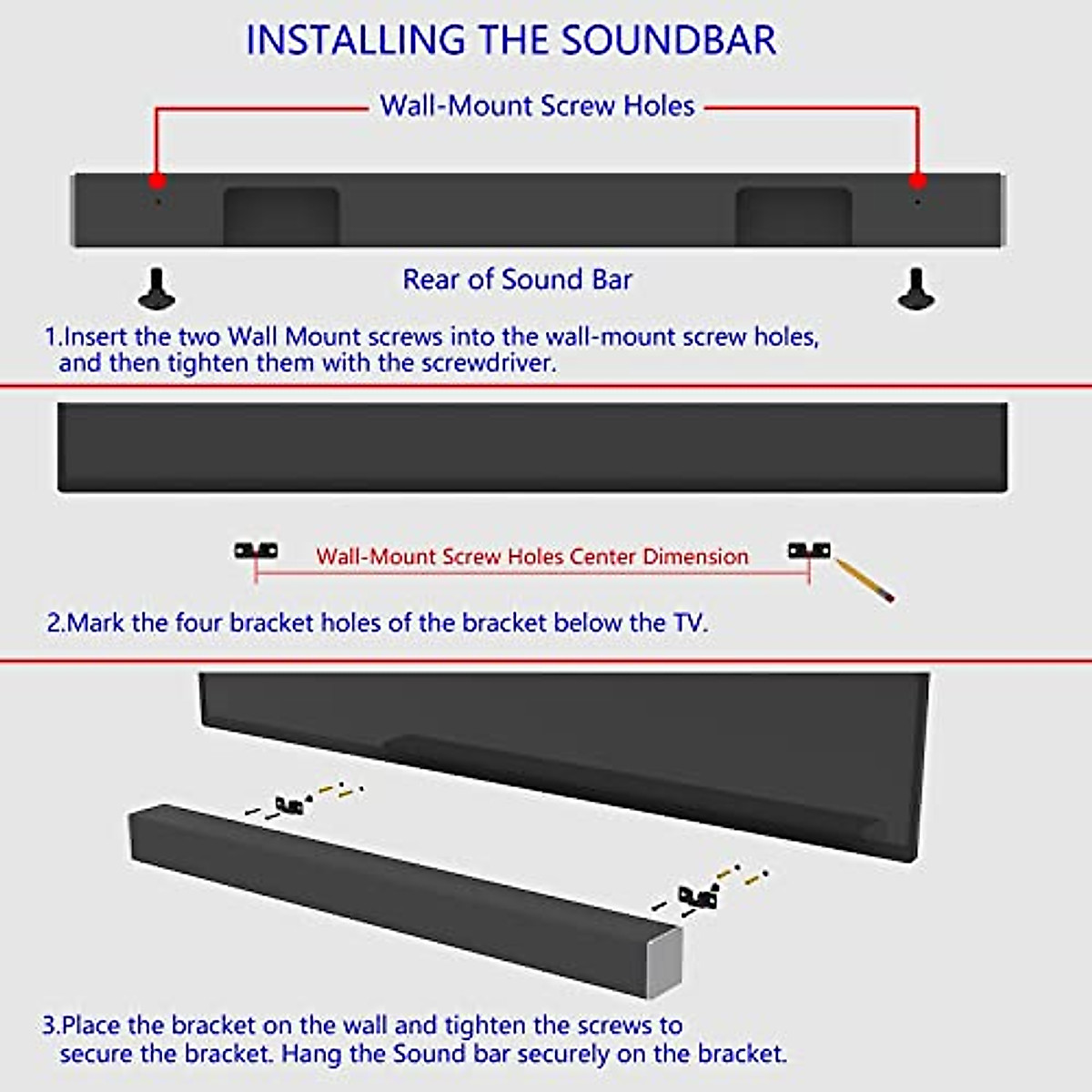 INSTALLING THE SOUNDBAR

Wall-Mount Screw Holes

Rear of Sound Bar

1.Insert the two Wall Mount screws into the wall-mount screw holes, and then tighten them with the screwdriver.

Wall-Mount Screw Holes Center Dimension

2.Mark the four bracket holes of the bracket below the TV.

3.Place the bracket on the wall and tighten the screws to secure the bracket. Hang the Sound bar securely on the bracket.