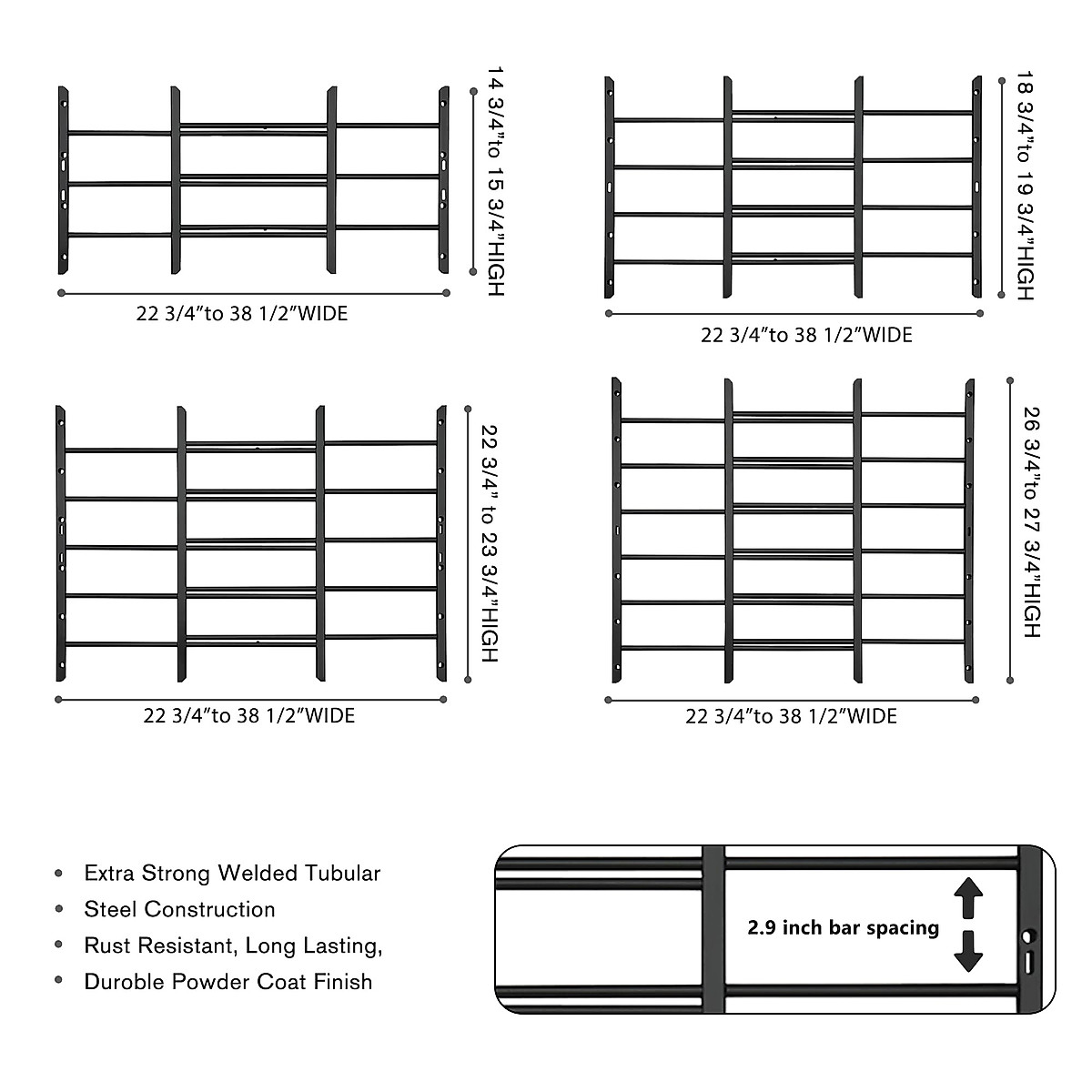 14 3/4"to 15 3/4"HIGH

22 3/4"to 38 1/2"WIDE

18 3/4"to 19 3/4"HIGH

22 3/4"to 38 1/2"WIDE

22 3/4" to 23 3/4"HIGH

22 3/4"to 38 1/2"WIDE

26 3/4"to 27 3/4"HIGH

22 3/4"to 38 1/2"WIDE

- Extra Strong Welded Tubular
- Steel Construction
- Rust Resistant, Long Lasting,
- Duroble Powder Coat Finish

2.9 inch bar spacing