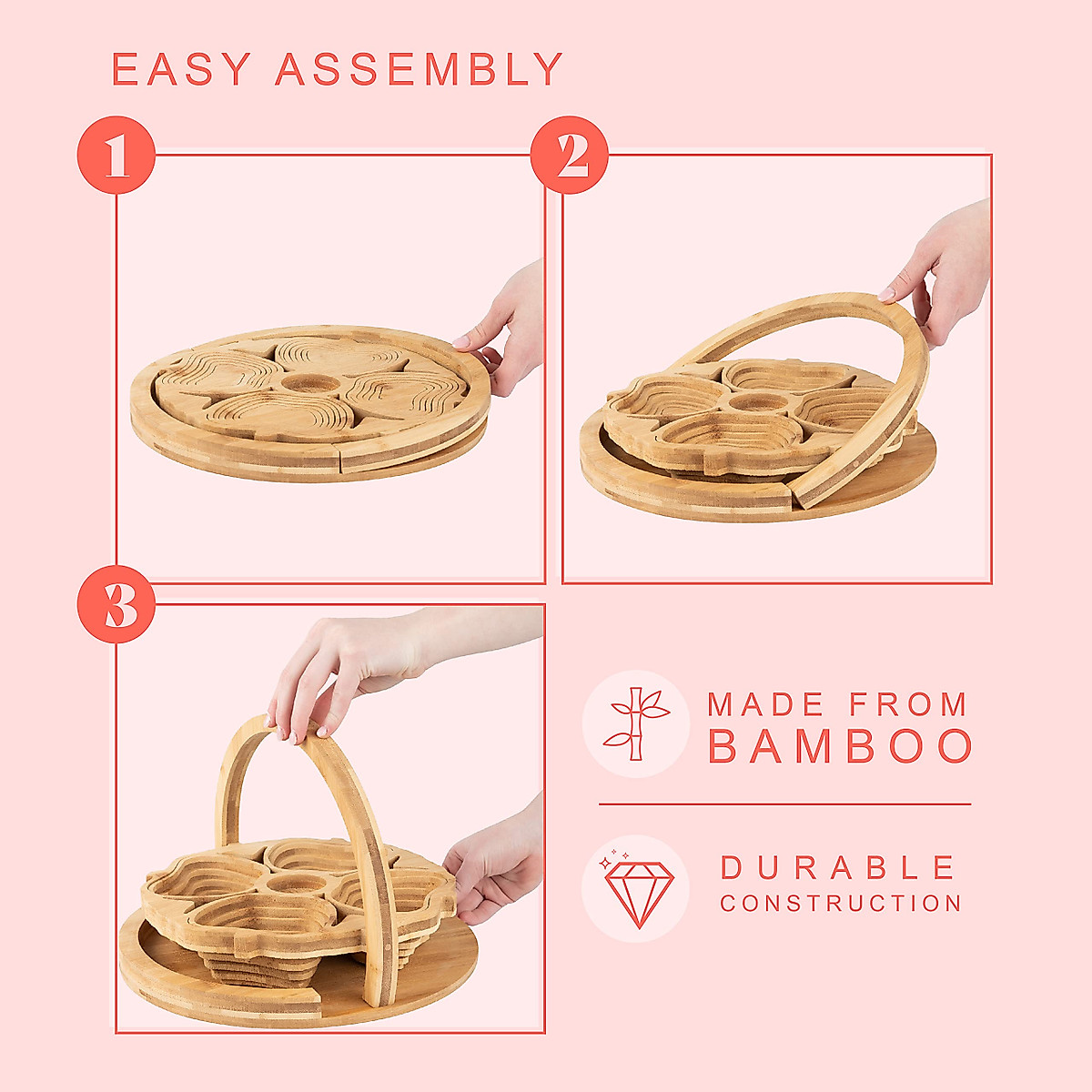 EASY ASSEMBLY

1

2

3

MADE FROM BAMBOO

DURABLE CONSTRUCTION