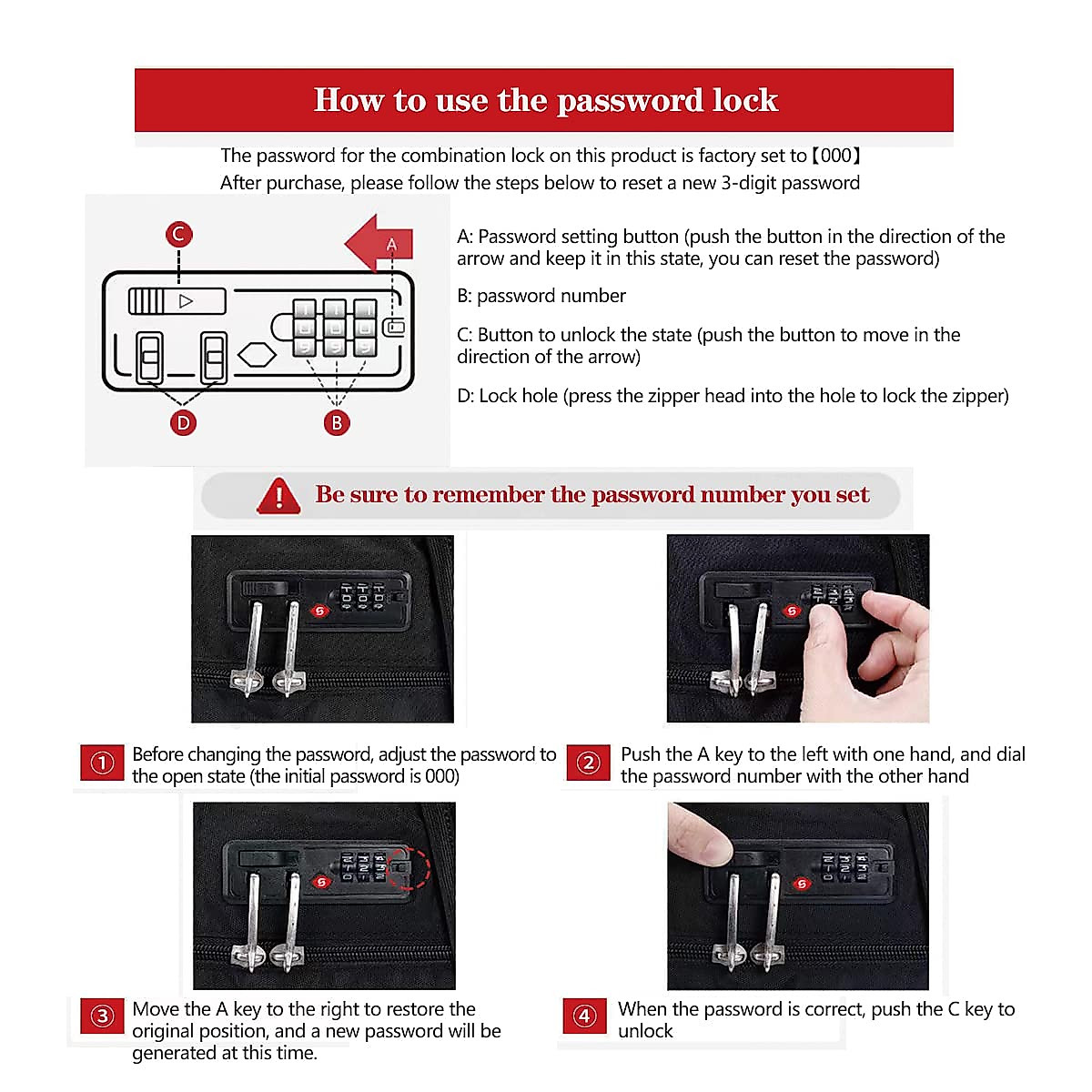 How to use the password lock

The password for the combination lock on this product is factory set to【000】
After purchase, please follow the steps below to reset a new 3-digit password

C

A

D

B

A: Password setting button (push the button in the direction of the arrow and keep it in this state, you can reset the password)

B: password number

C: Button to unlock the state (push the button to move in the direction of the arrow)

D: Lock hole (press the zipper head into the hole to lock the zipper)

Be sure to remember the password number you set

① Before changing the password, adjust the password to the open state (the initial password is 000)

② Push the A key to the left with one hand, and dial the password number with the other hand

③ Move the A key to the right to restore the original position, and a new password will be generated at this time.

④ When the password is correct, push the C key to unlock