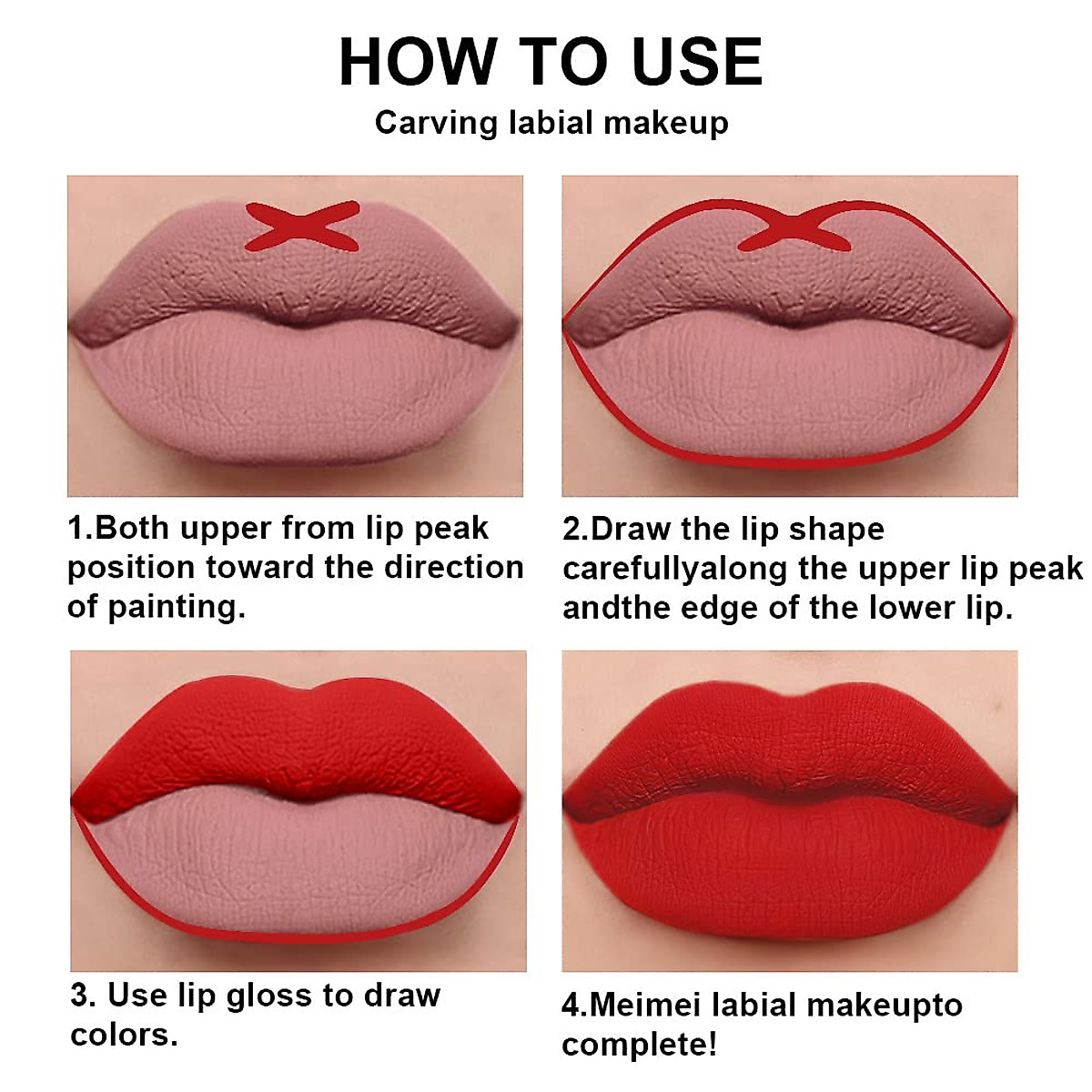 HOW TO USE

Carving labial makeup

1.Both upper from lip peak position toward the direction of painting.

2.Draw the lip shape carefullyalong the upper lip peak andthe edge of the lower lip.

3. Use lip gloss to draw colors.

4.Meimei labial makeupto complete!