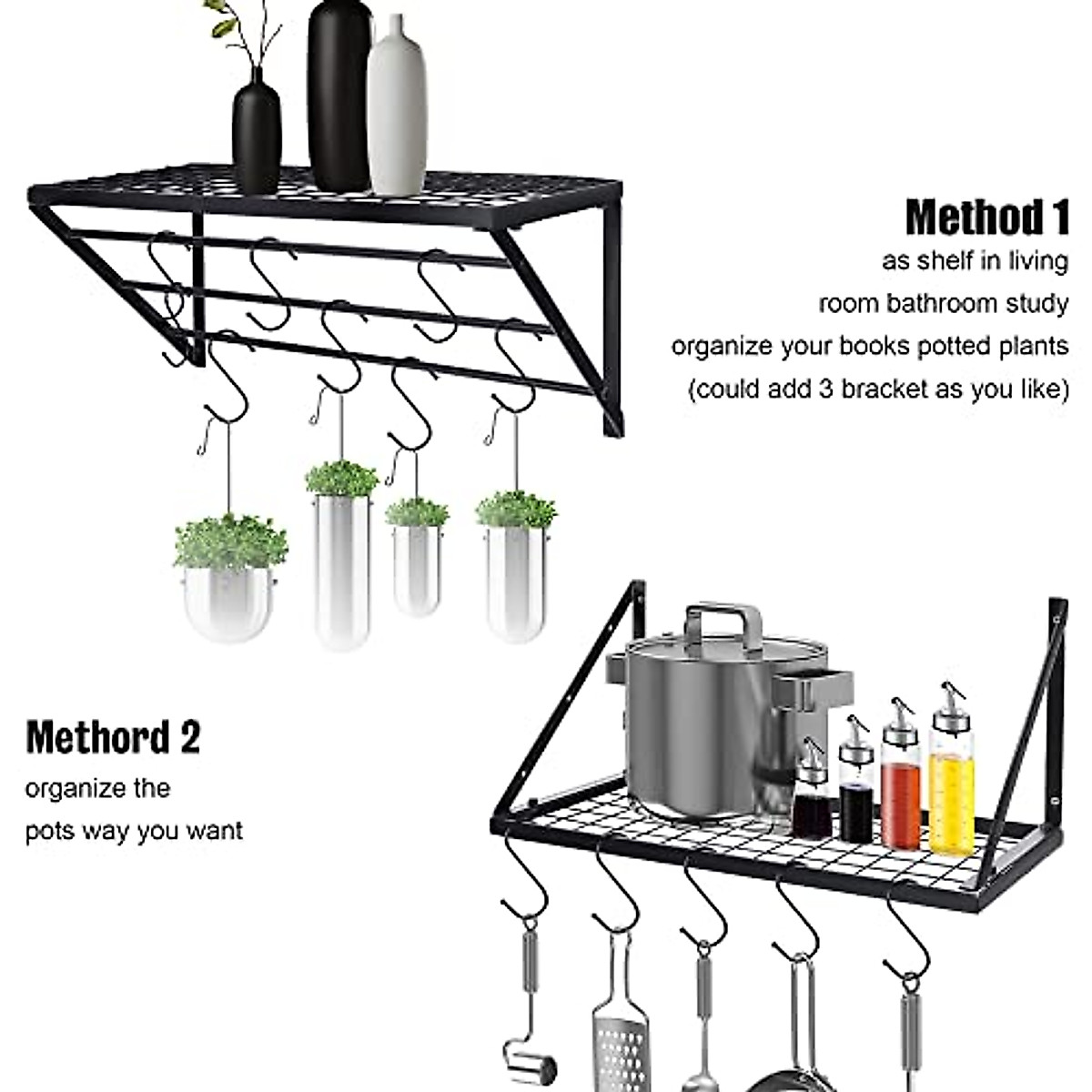 Method 1
as shelf in living
room bathroom study
organize your books potted plants
(could add 3 bracket as you like)

Methord 2
organize the
pots way you want