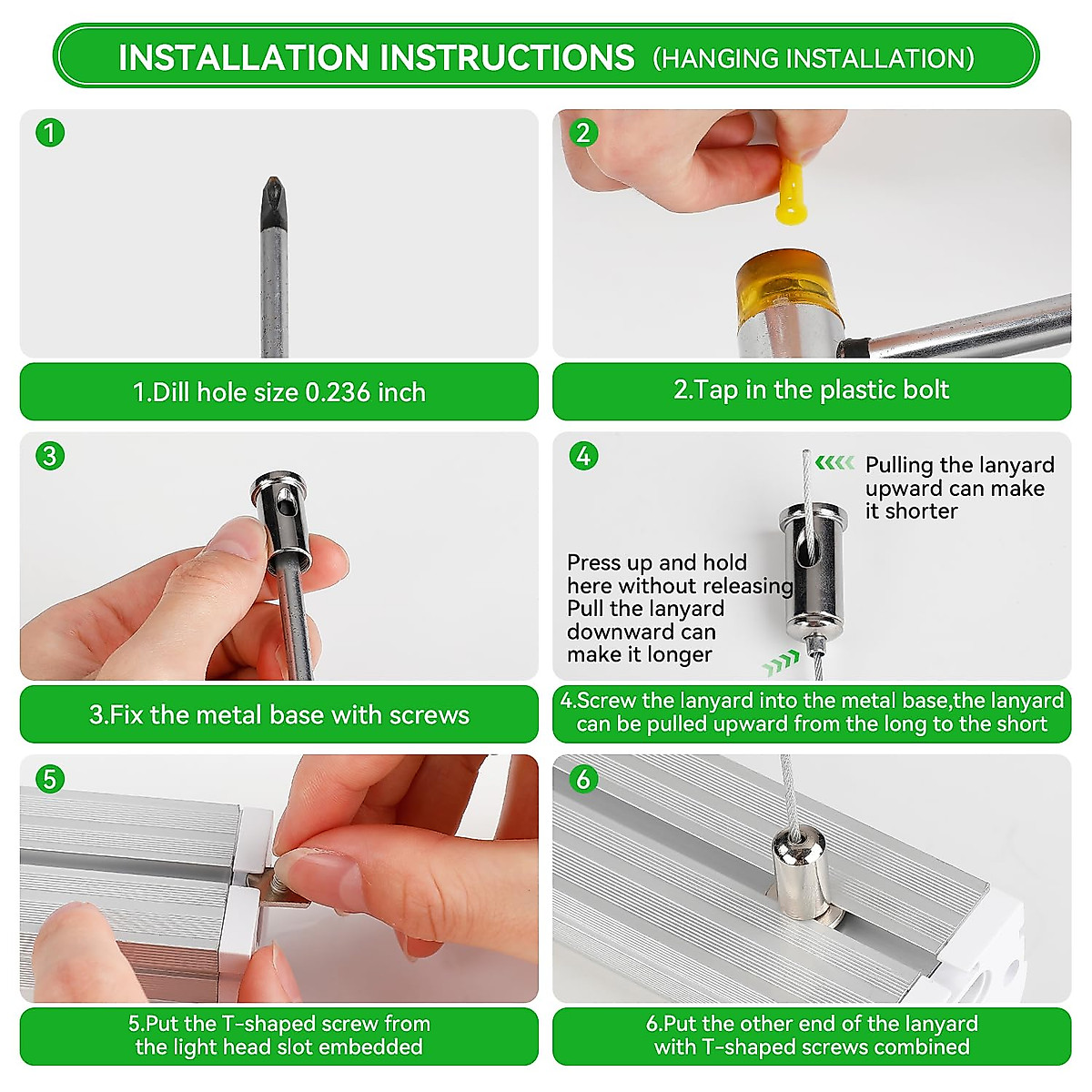 INSTALLATION INSTRUCTIONS (HANGING INSTALLATION)

1

1.Dill hole size 0.236 inch

2

2.Tap in the plastic bolt

3

3.Fix the metal base with screws

4

Pulling the lanyard upward can make it shorter

Press up and hold here without releasing Pull the lanyard downward can make it longer

4.Screw the lanyard into the metal base,the lanyard can be pulled upward from the long to the short

5

5.Put the T-shaped screw from the light head slot embedded

6

6.Put the other end of the lanyard with T-shaped screws combined