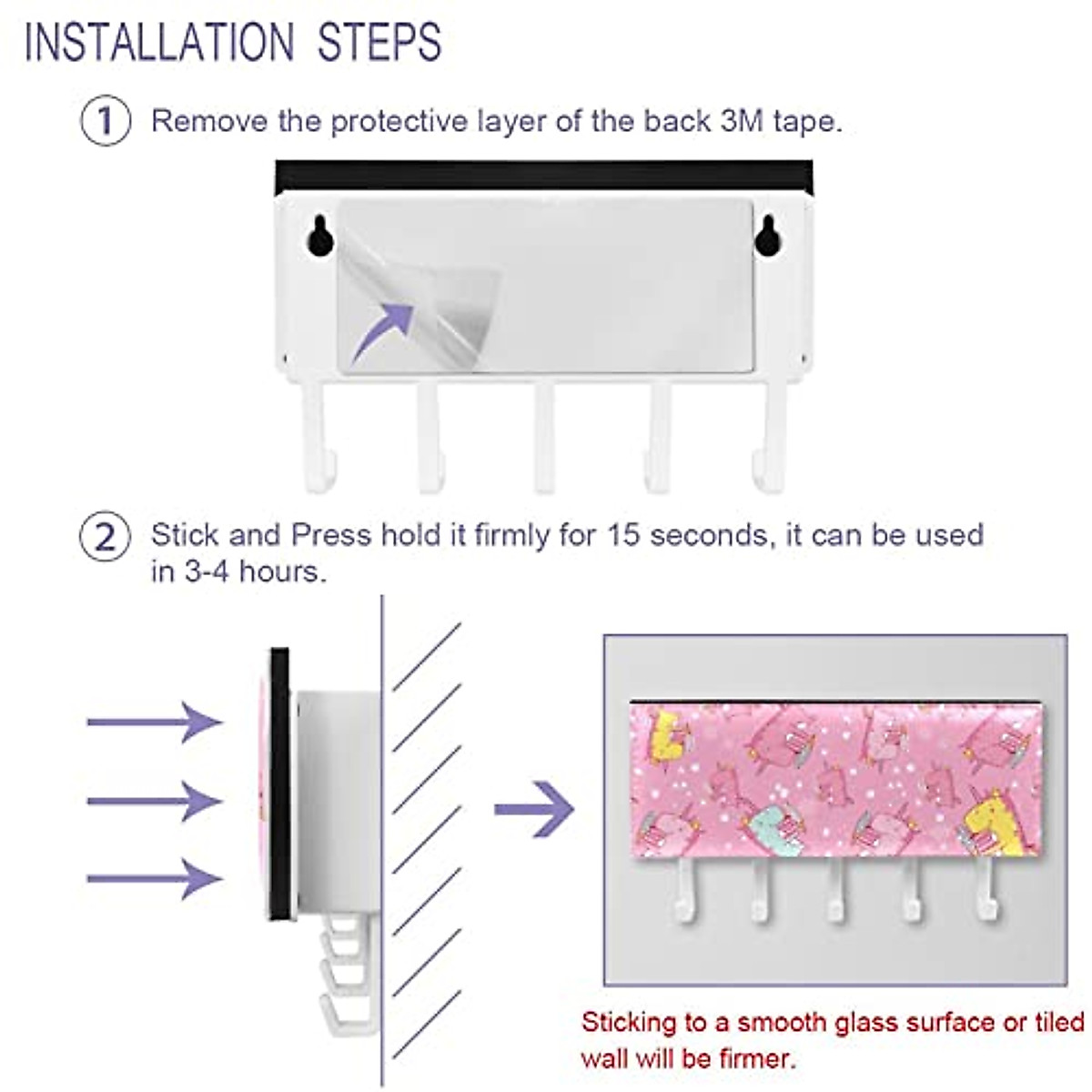 INSTALLATION STEPS

1 Remove the protective layer of the back 3M tape.

2 Stick and Press hold it firmly for 15 seconds, it can be used in 3-4 hours.

Sticking to a smooth glass surface or tiled wall will be firmer.