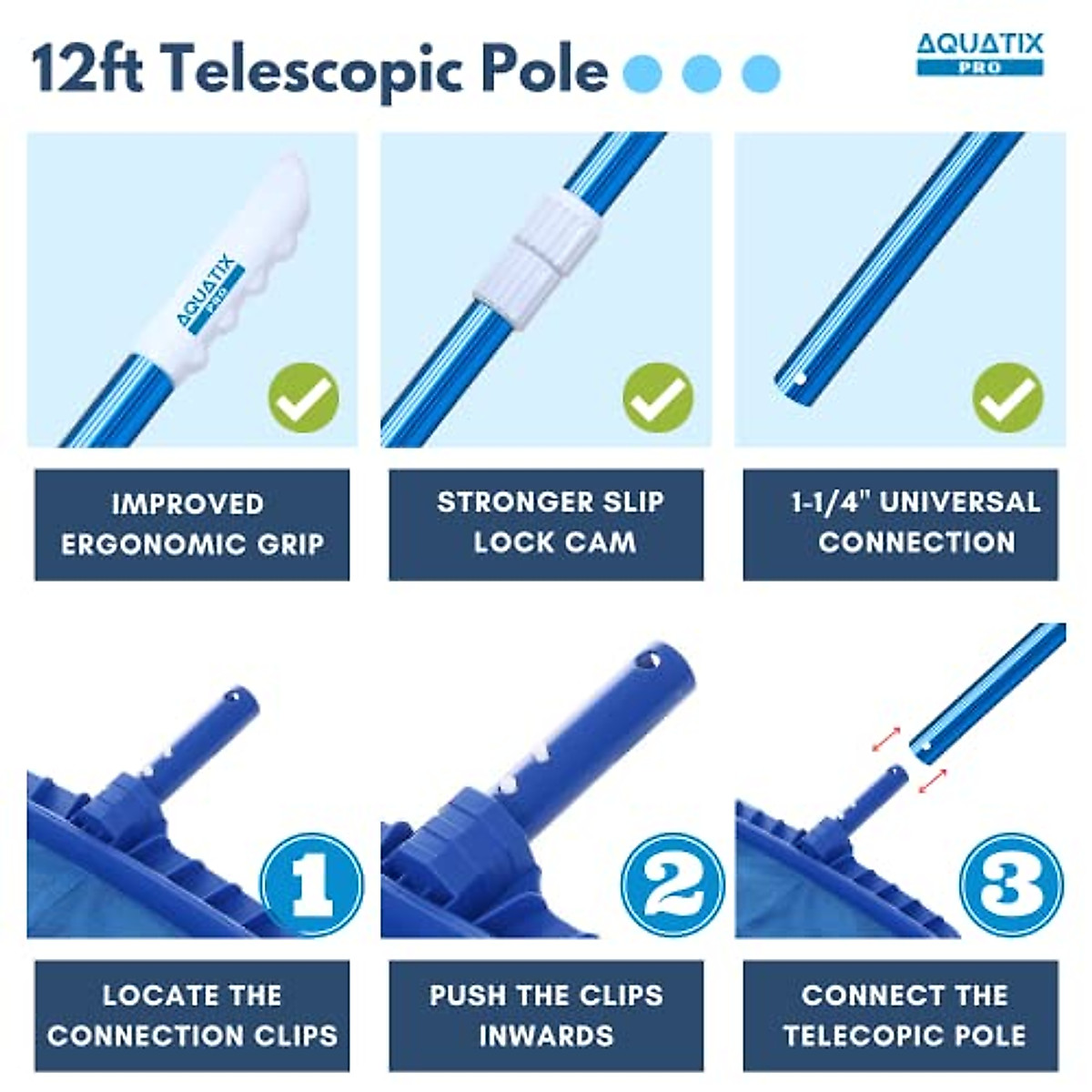 12ft Telescopic Pole

AQUATIX PRO

AQUATIX PRO

IMPROVED ERGONOMIC GRIP

STRONGER SLIP LOCK CAM

1-1/4" UNIVERSAL CONNECTION

1

2

3

LOCATE THE CONNECTION CLIPS

PUSH THE CLIPS INWARDS

CONNECT THE TELECOPIC POLE