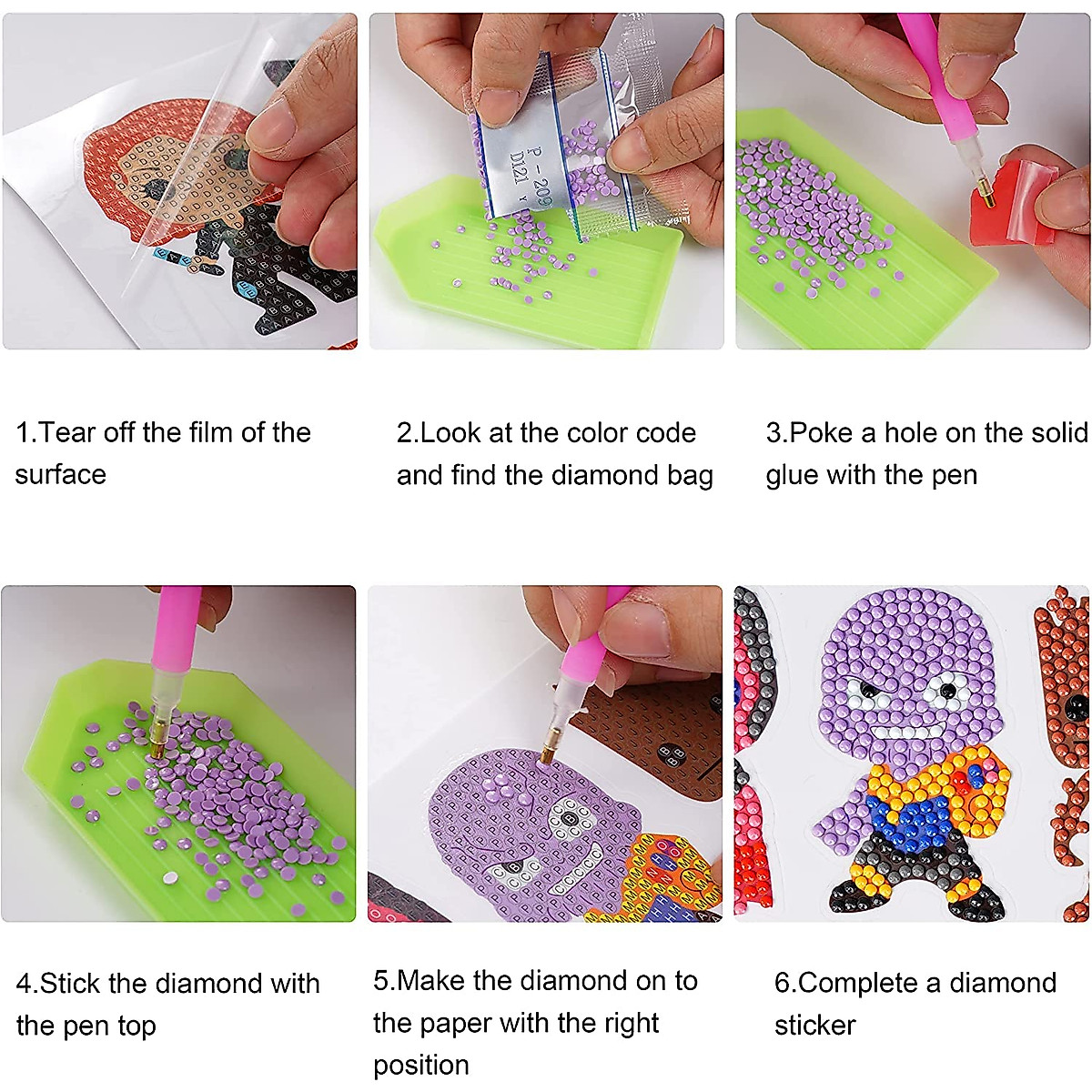 P - 209
D121 v

1.Tear off the film of the surface

2.Look at the color code and find the diamond bag

3.Poke a hole on the solid glue with the pen

4.Stick the diamond with the pen top

5.Make the diamond on to the paper with the right position

6.Complete a diamond sticker