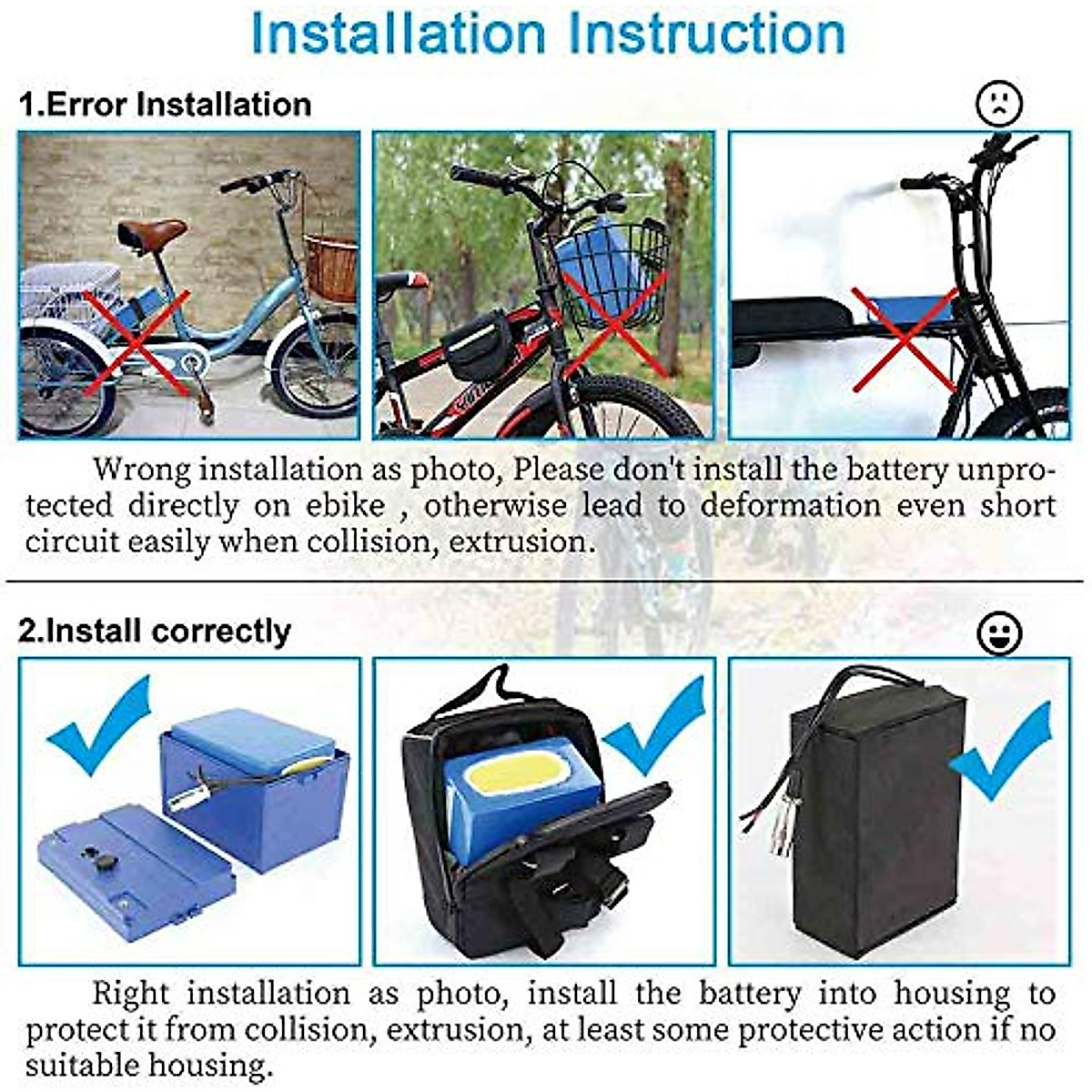 Installation Instruction

1.Error Installation

Wrong installation as photo, Please don't install the battery unprotected directly on ebike , otherwise lead to deformation even short circuit easily when collision, extrusion.

2.Install correctly

Right installation as photo, install the battery into housing to protect it from collision, extrusion, at least some protective action if no suitable housing.