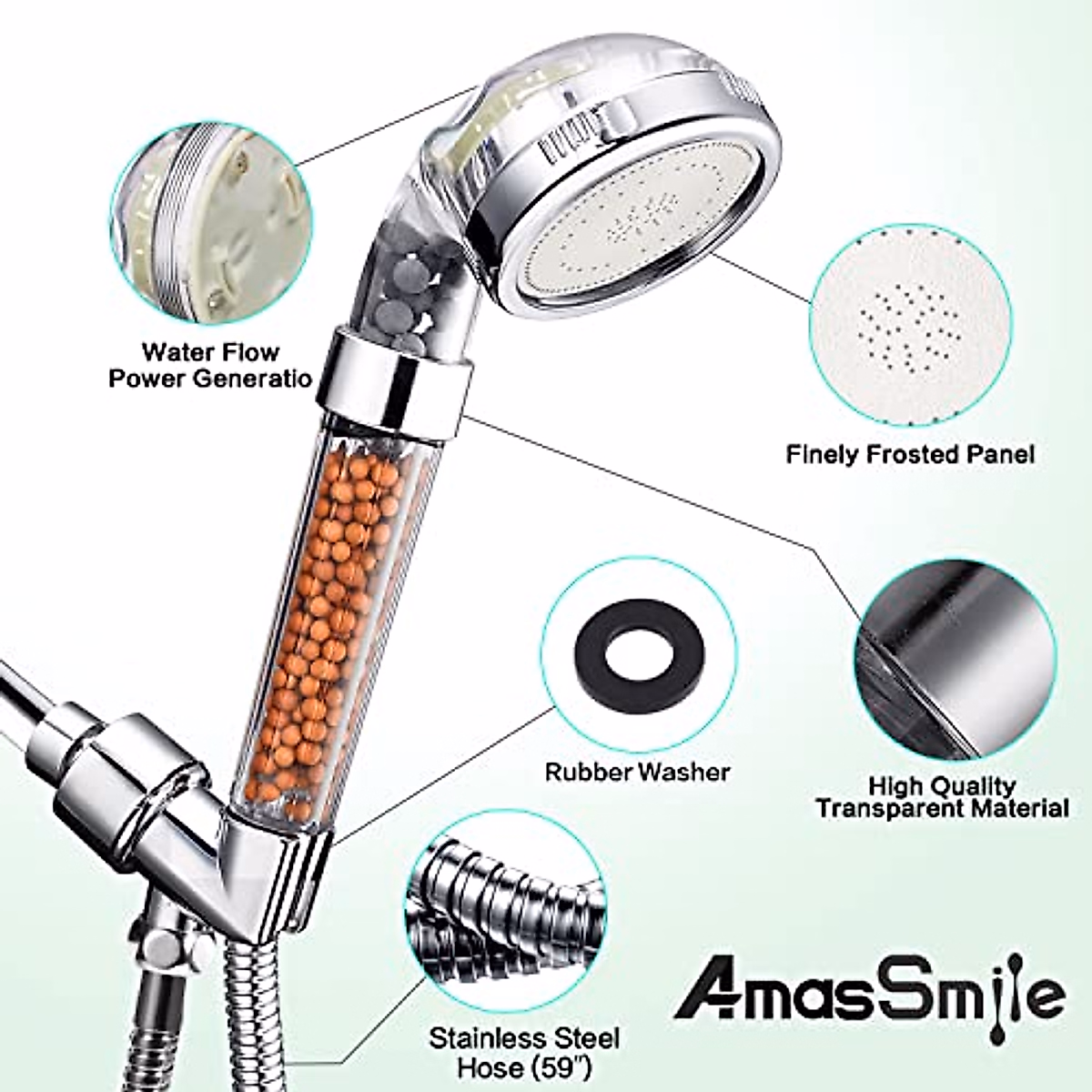 Water Flow Power Generatio

Finely Frosted Panel

Rubber Washer

High Quality Transparent Material

Stainless Steel Hose (59")

AmasSmile