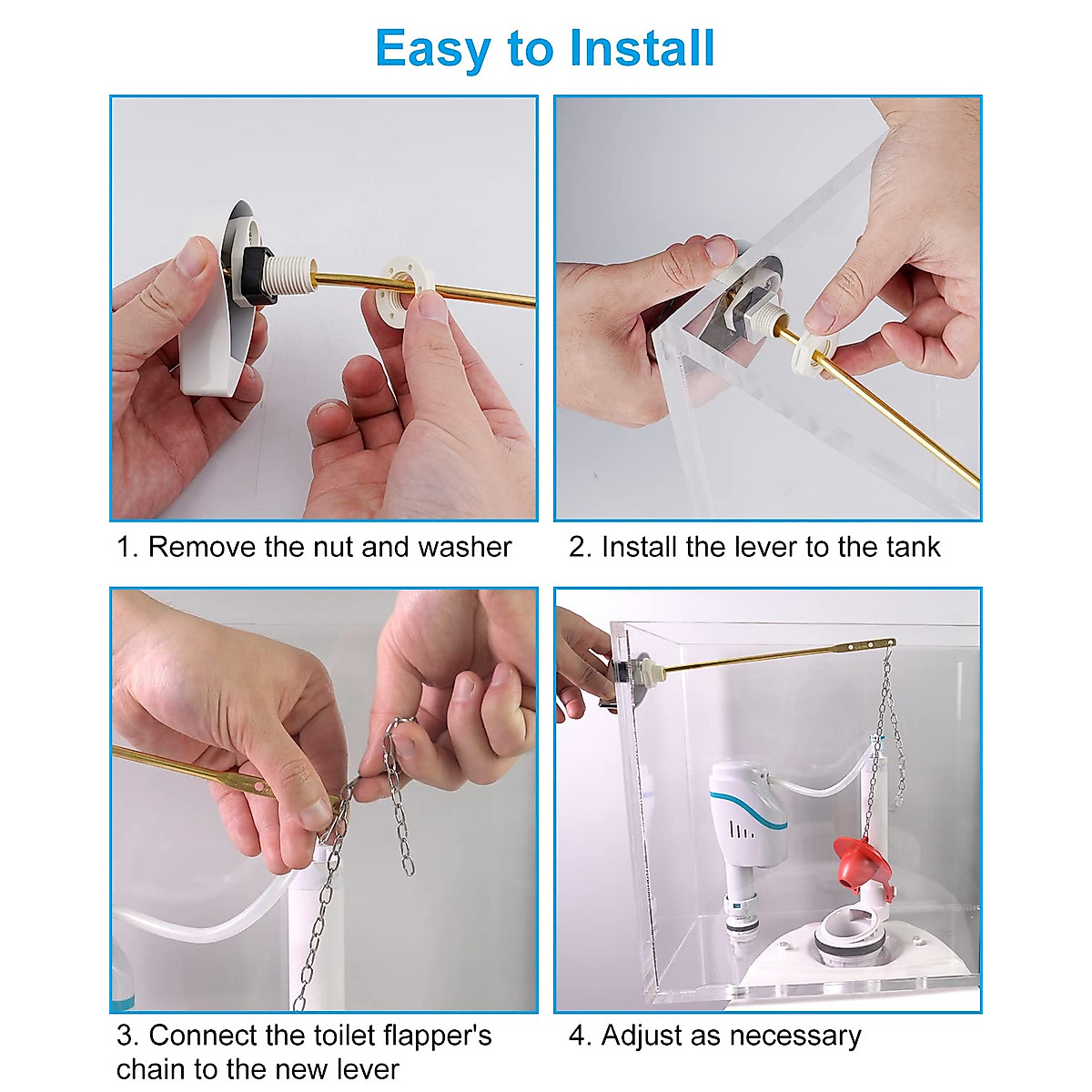 Easy to Install

1. Remove the nut and washer

2. Install the lever to the tank

3. Connect the toilet flapper's chain to the new lever

4. Adjust as necessary