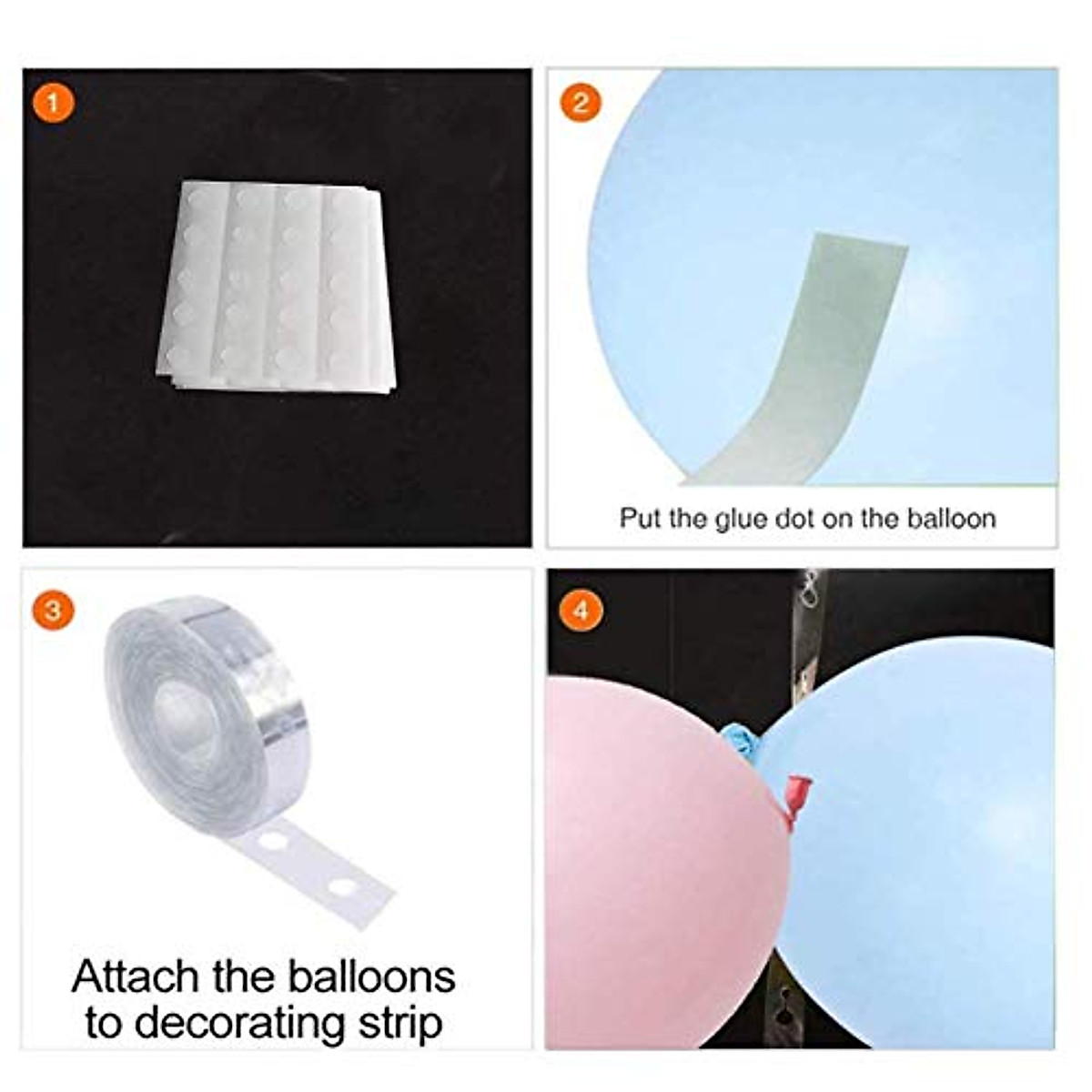 1

2

Put the glue dot on the balloon

3

Attach the balloons to decorating strip

4