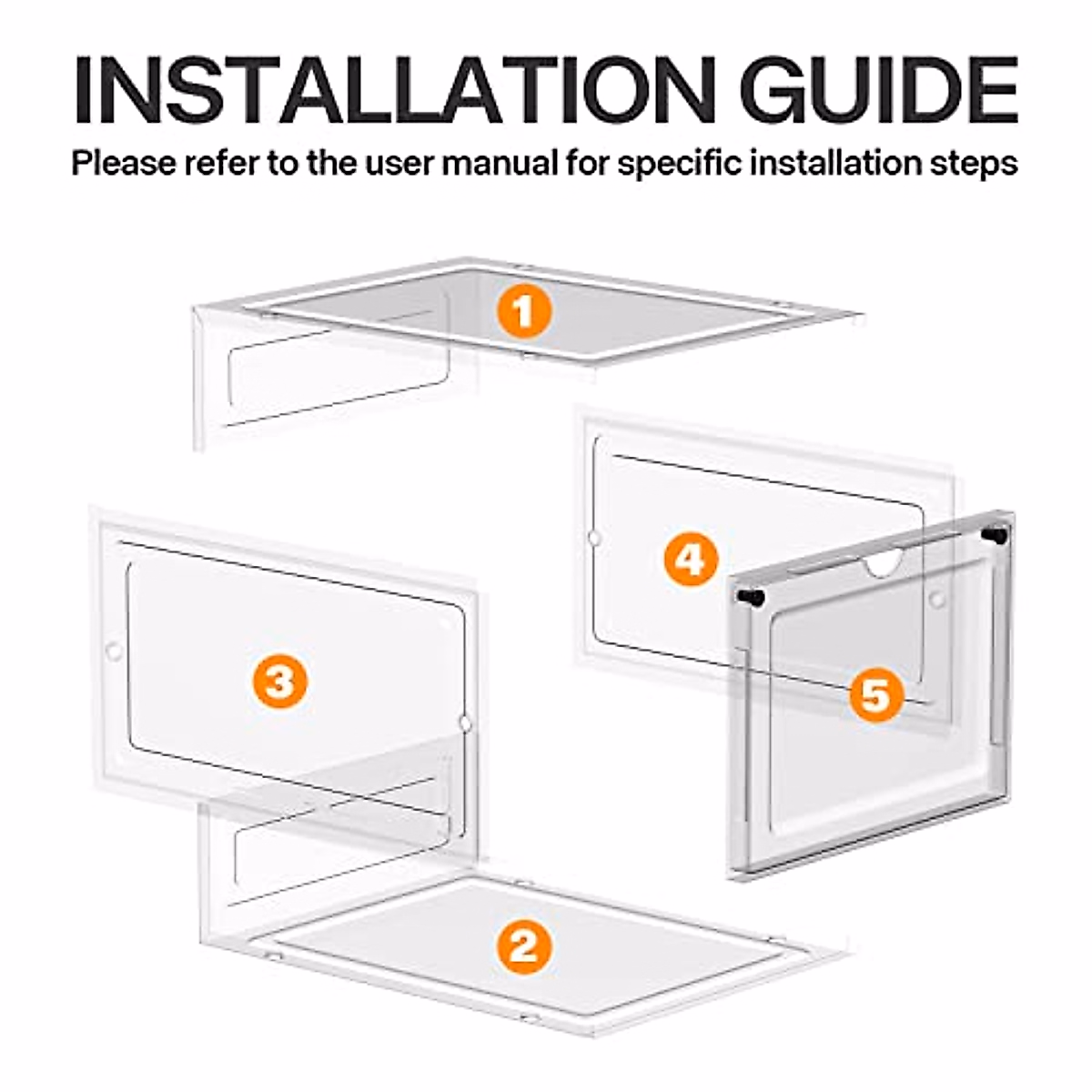 INSTALLATION GUIDE

Please refer to the user manual for specific installation steps

1

4

3

5

2