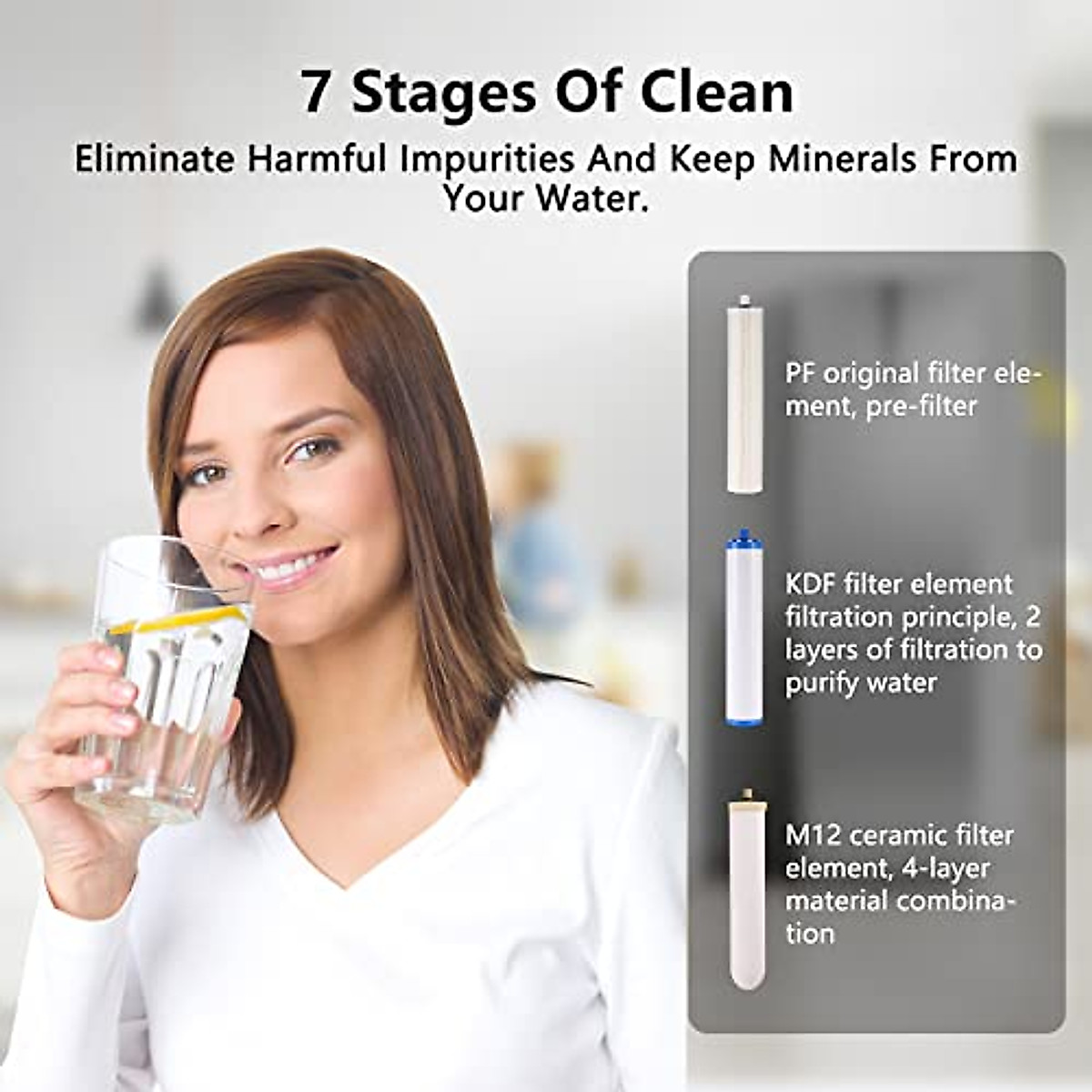 7 Stages Of Clean

Eliminate Harmful Impurities And Keep Minerals From Your Water.

PF original filter element, pre-filter

KDF filter element filtration principle, 2 layers of filtration to purify water

M12 ceramic filter element, 4-layer material combination