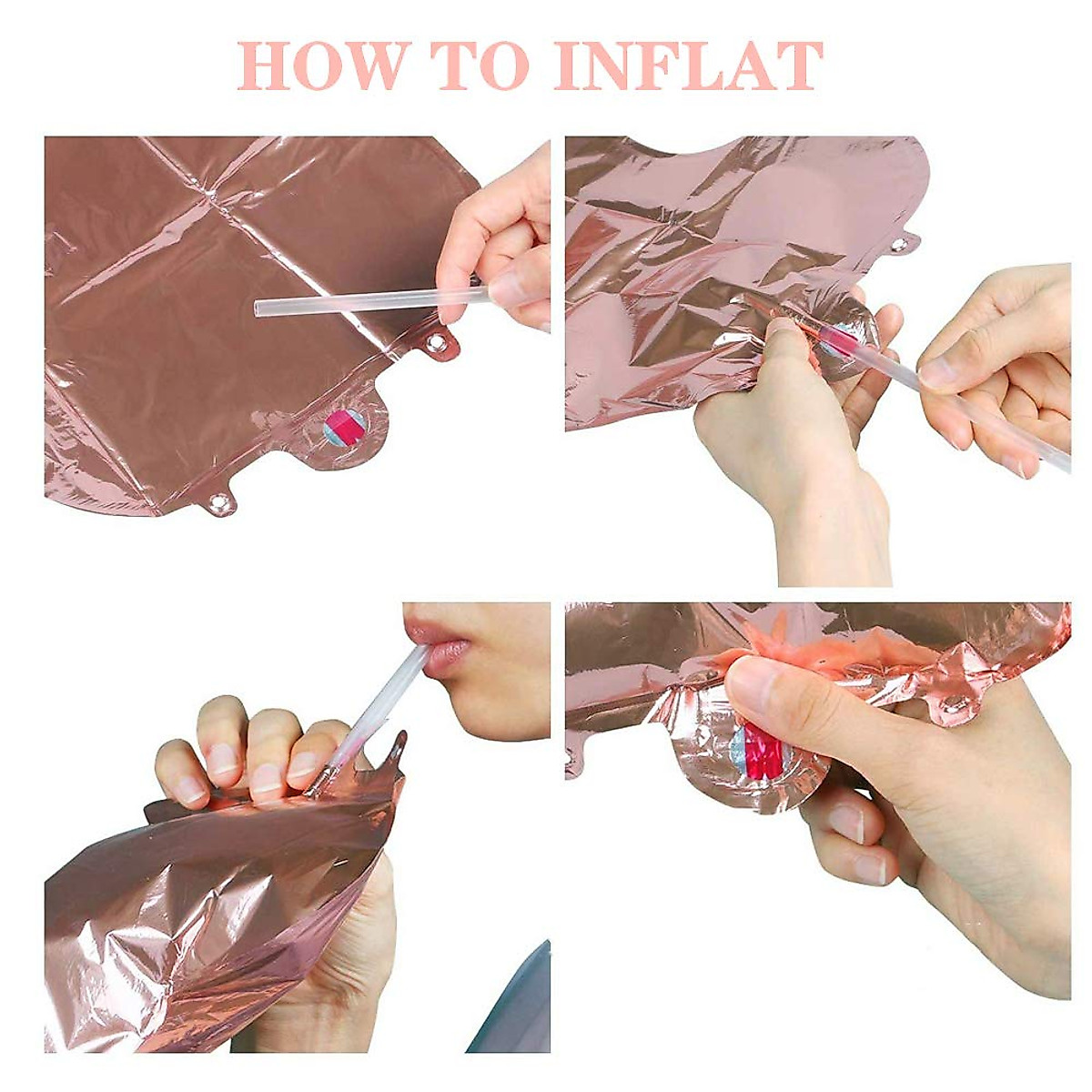 HOW TO INFLAT