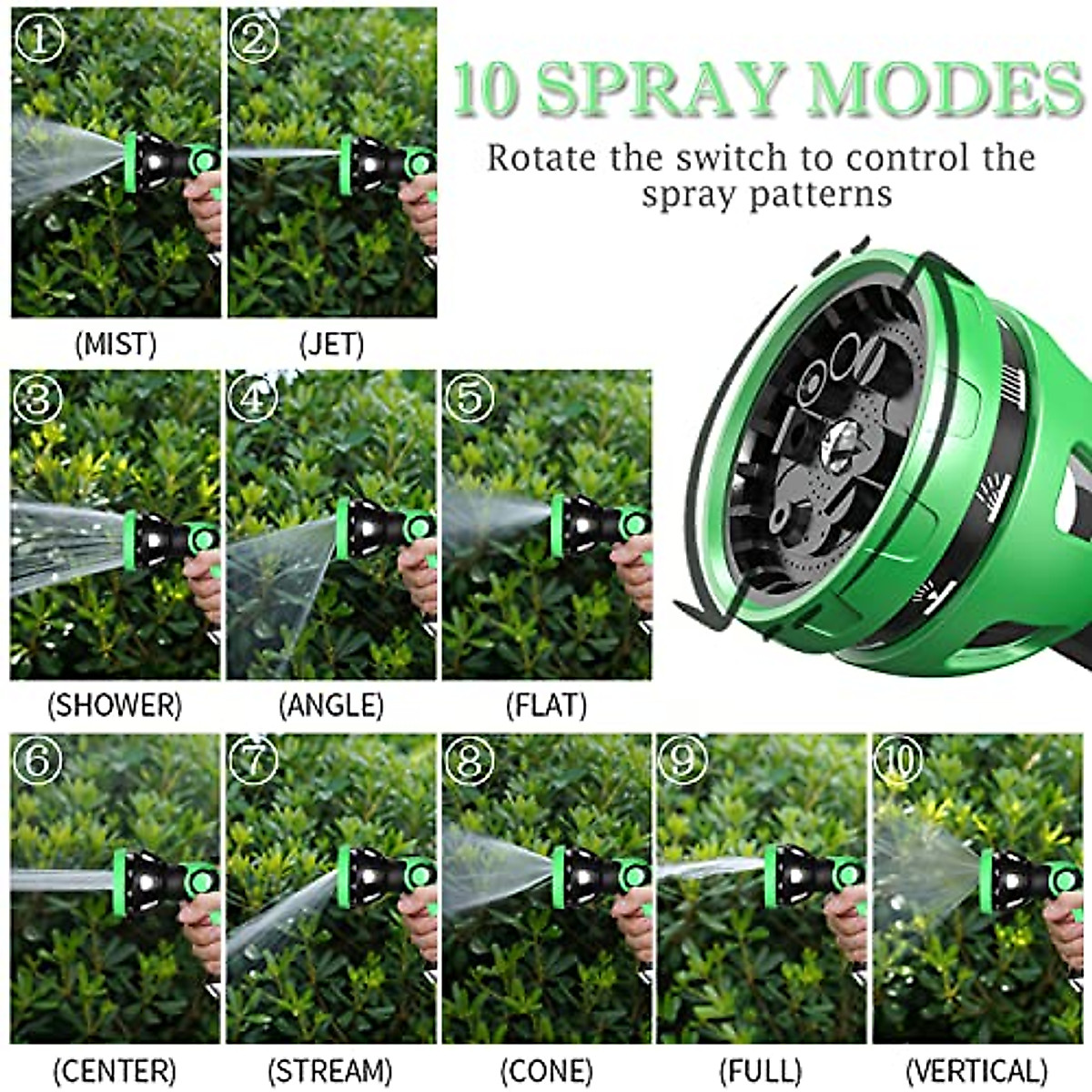 10 SPRAY MODES

Rotate the switch to control the spray patterns

①
(MIST)

②
(JET)

③
(SHOWER)

④
(ANGLE)

⑤
(FLAT)

⑥
(CENTER)

⑦
(STREAM)

⑧
(CONE)

⑨
(FULL)

⑩
(VERTICAL)