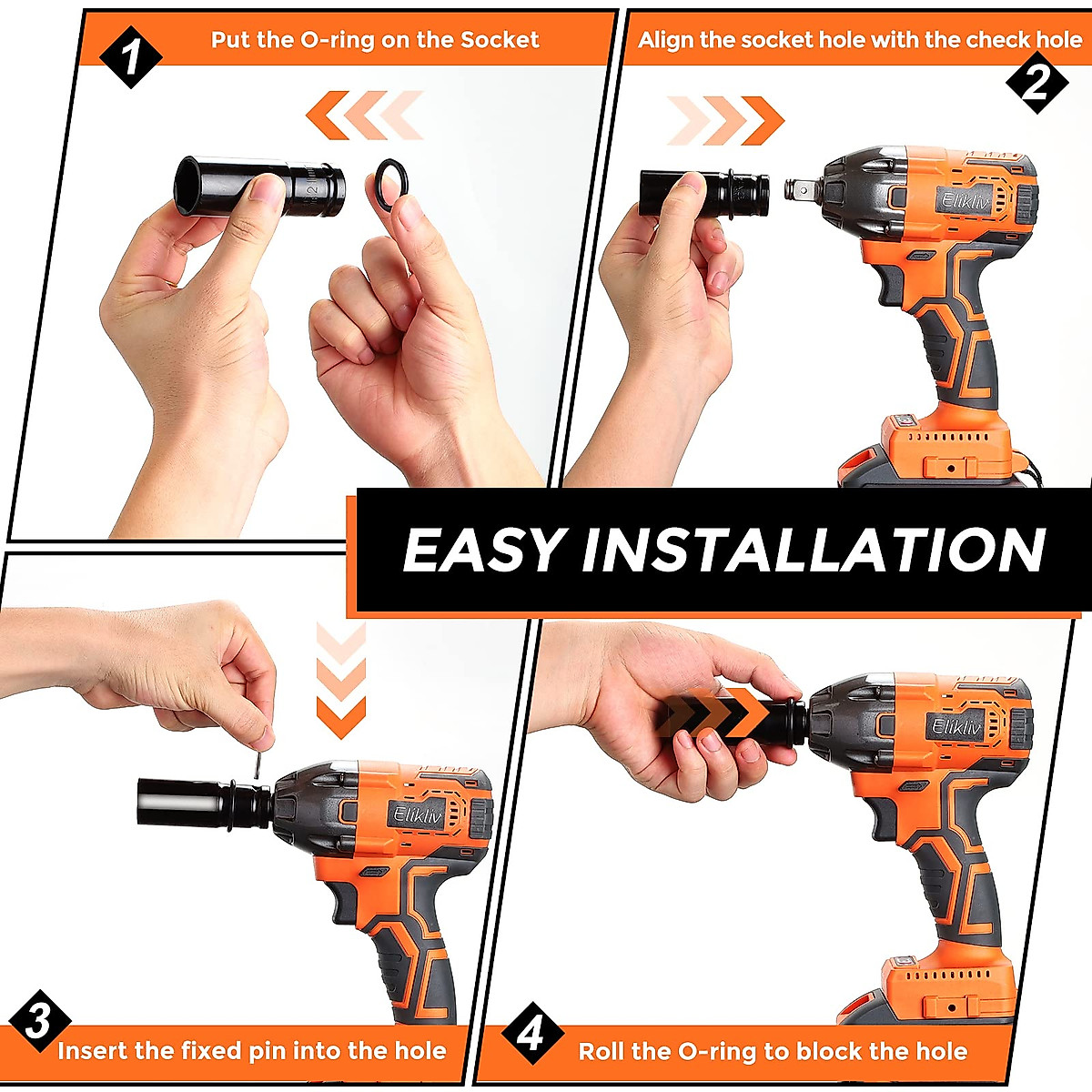 1 Put the O-ring on the Socket

Align the socket hole with the check hole 2

Elikliv

EASY INSTALLATION

Elikliv

Elikliv

3 Insert the fixed pin into the hole

4 Roll the O-ring to block the hole