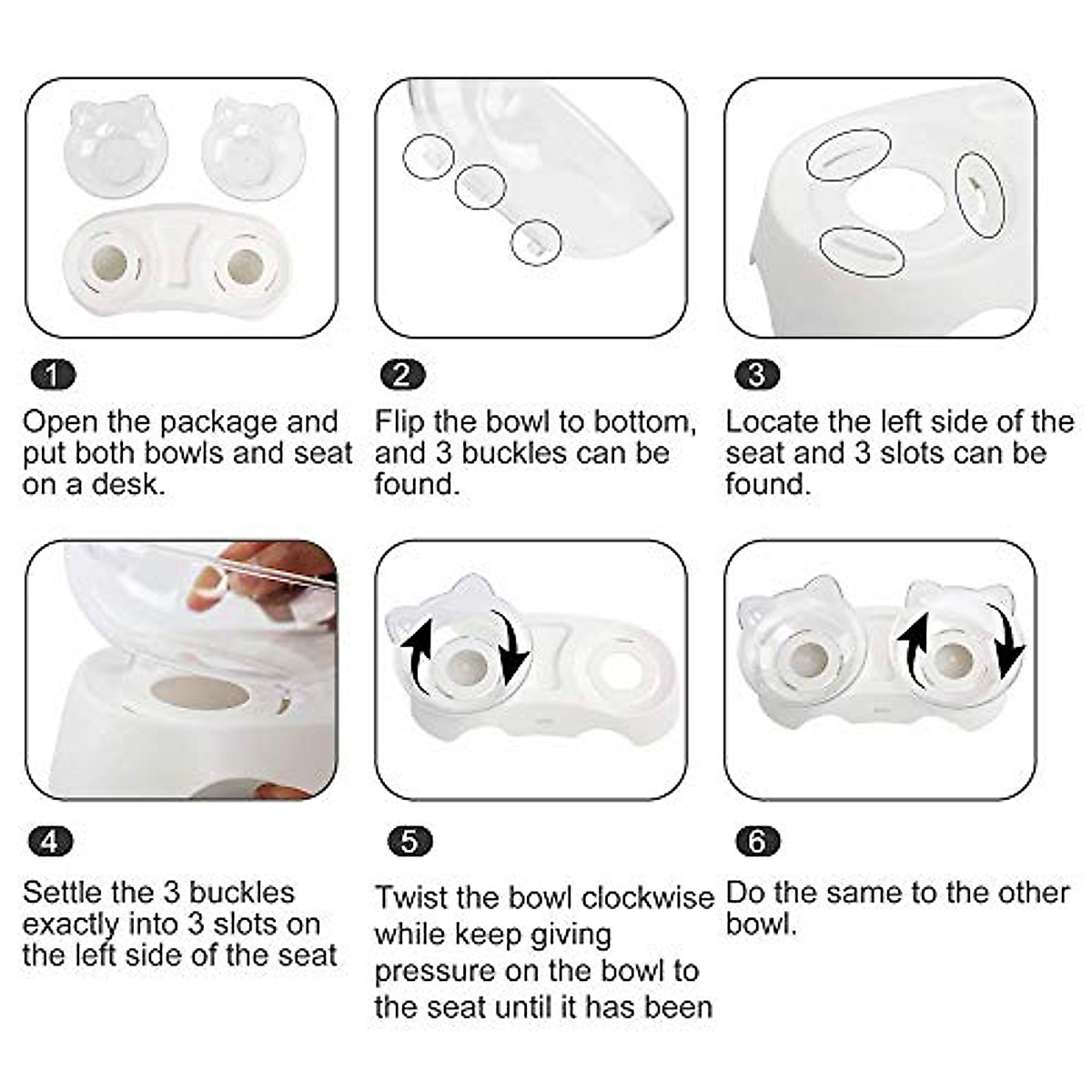 1

Open the package and put both bowls and seat on a desk.

2

Flip the bowl to bottom, and 3 buckles can be found.

3

Locate the left side of the seat and 3 slots can be found.

4

Settle the 3 buckles exactly into 3 slots on the left side of the seat

5

Twist the bowl clockwise while keep giving pressure on the bowl to the seat until it has been

6

Do the same to the other bowl.