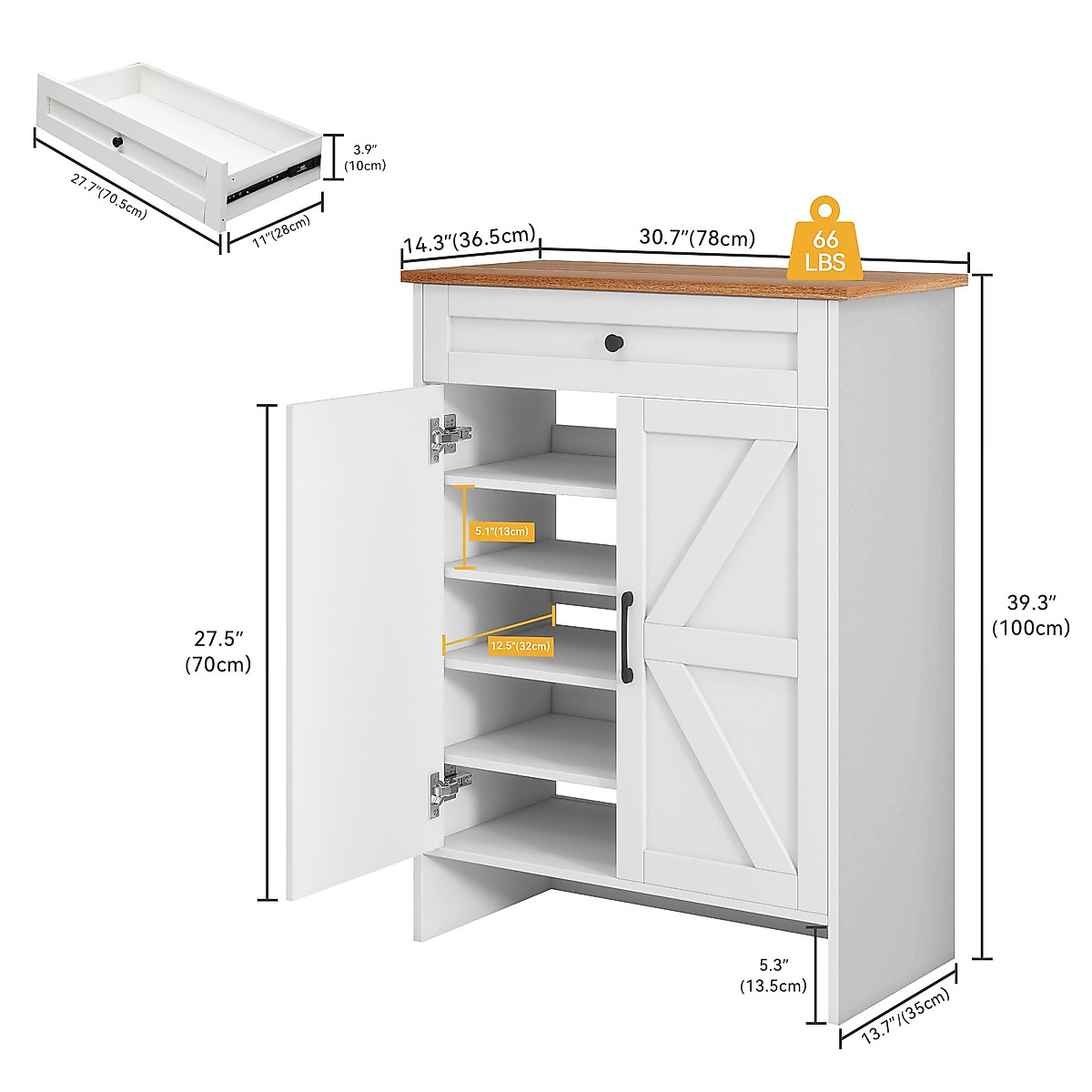 3.9″
(10cm)

27.7″(70.5cm)

11″(28cm)

14.3″(36.5cm)

30.7″(78cm)

66
LBS

5.1″(13cm)

12.5″(32cm)

27.5″
(70cm)

39.3″
(100cm)

5.3″
(13.5cm)

13.7″/(35cm)