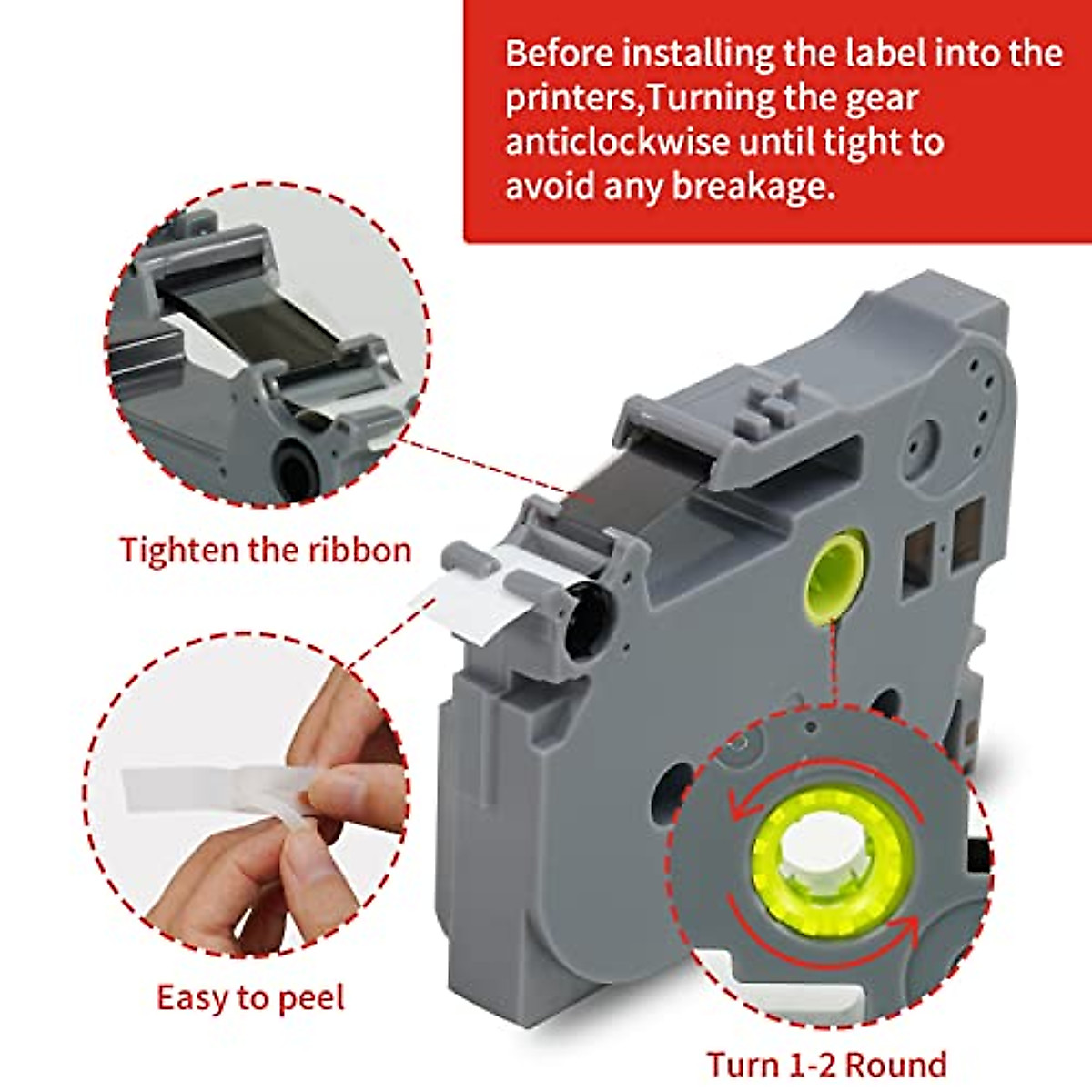 Before installing the label into the printers,Turning the gear anticlockwise until tight to avoid any breakage.

Tighten the ribbon

Easy to peel

Turn 1-2 Round