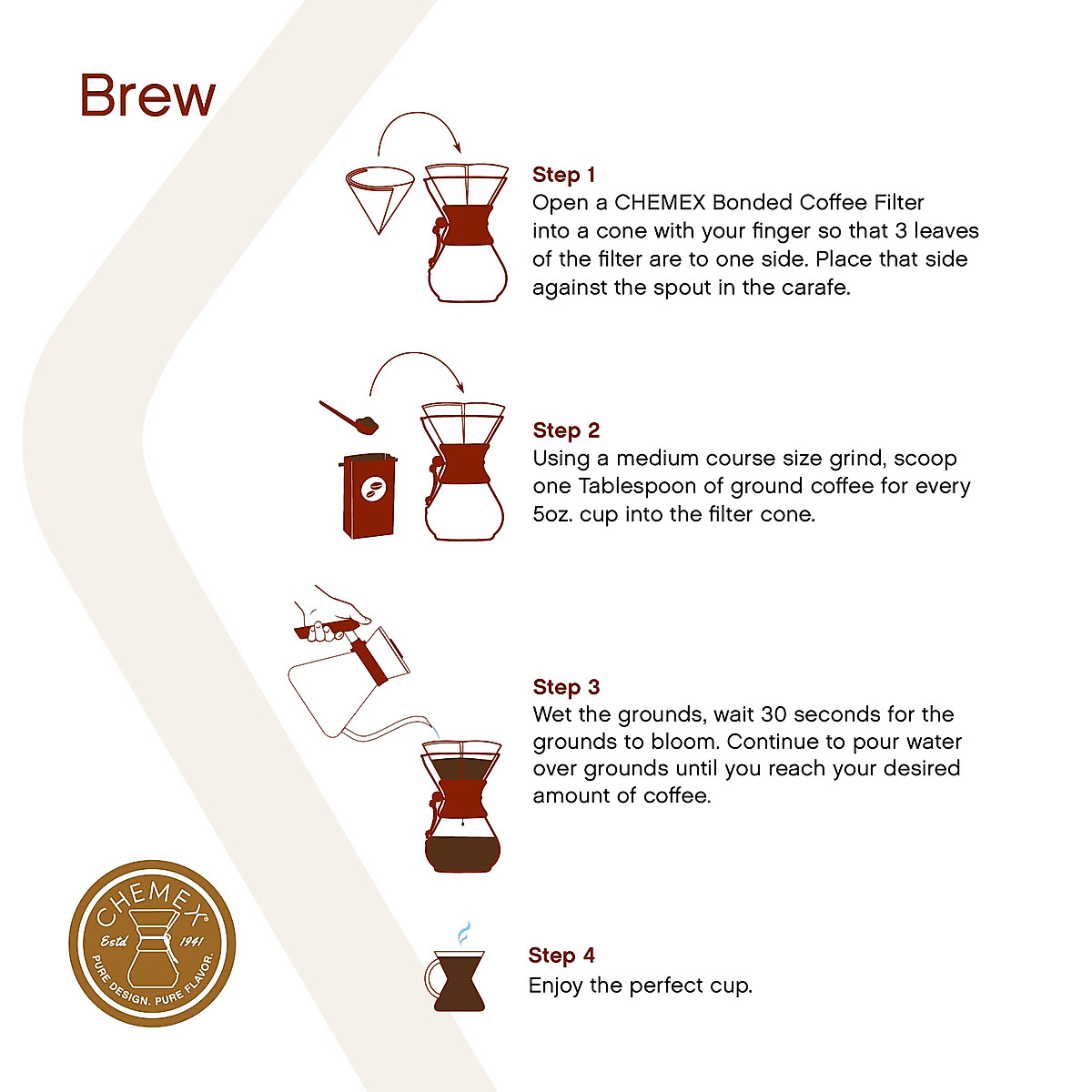 Brew

Step 1
Open a CHEMEX Bonded Coffee Filter into a cone with your finger so that 3 leaves of the filter are to one side. Place that side against the spout in the carafe.

Step 2
Using a medium course size grind, scoop one Tablespoon of ground coffee for every 5oz. cup into the filter cone.

Step 3
Wet the grounds, wait 30 seconds for the grounds to bloom. Continue to pour water over grounds until you reach your desired amount of coffee.

Step 4
Enjoy the perfect cup.

CHEMEX
Estd 1941
PURE DESIGN. PURE FLAVOR.