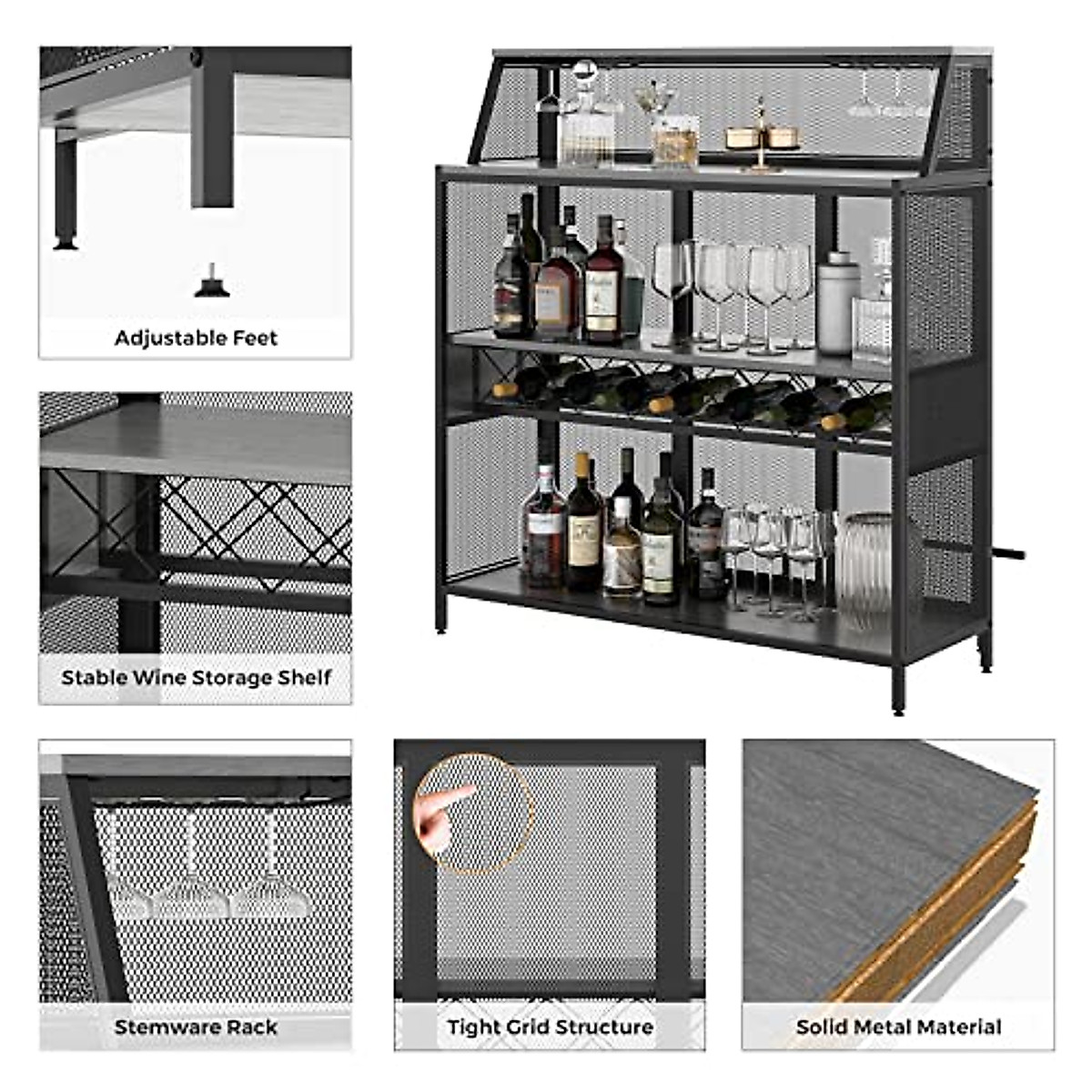 Adjustable Feet

Stable Wine Storage Shelf

Stemware Rack

Tight Grid Structure

Solid Metal Material